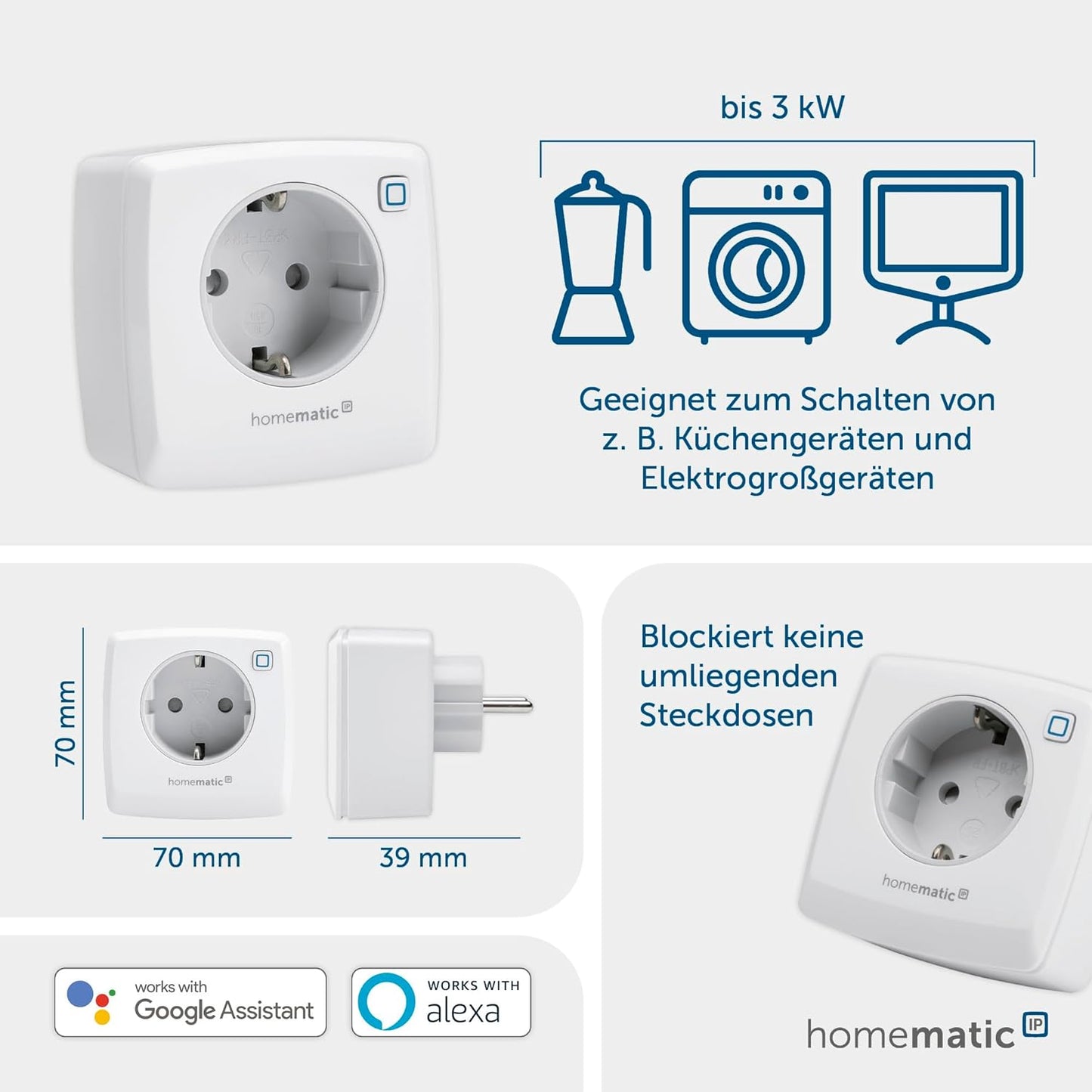 homematic IP

bis 3 kW

Geeignet zum Schalten von z. B. Küchengeräten und Elektrogroßgeräten

70 mm

homematic IP

70 mm

39 mm

Blockiert keine umliegenden Steckdosen

homematic IP

works with Google Assistant

WORKS WITH alexa

homematic IP