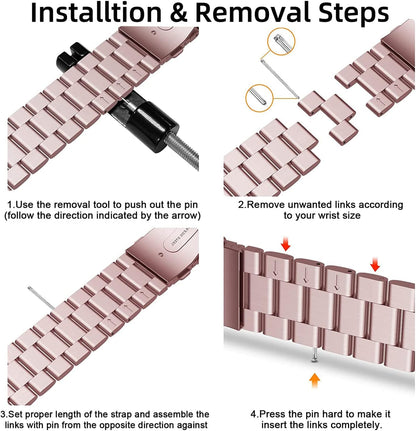 Installtion & Removal Steps

1.Use the removal tool to push out the pin (follow the direction indicated by the arrow)

2.Remove unwanted links according to your wrist size

3.Set proper length of the strap and assemble the links with pin from the opposite direction against

4.Press the pin hard to make it insert the links completely.