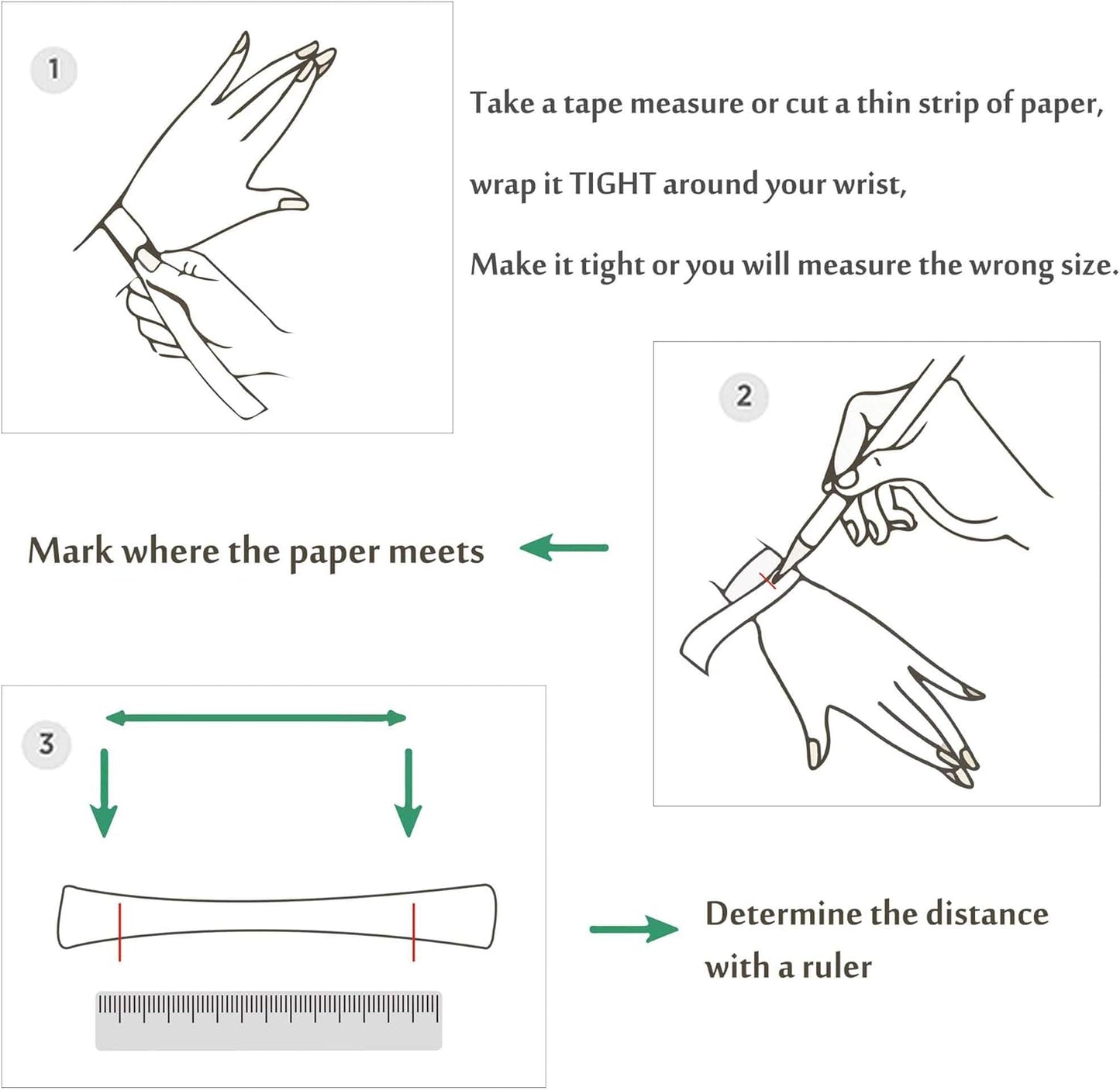 1

Take a tape measure or cut a thin strip of paper,

wrap it TIGHT around your wrist,

Make it tight or you will measure the wrong size.

2

Mark where the paper meets

3

Determine the distance with a ruler