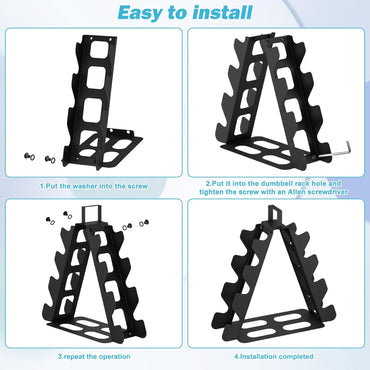 Easy to install

1.Put the washer into the screw

2.Put it into the dumbbell rack hole and tighten the screw with an Allen screwdriver

3.repeat the operation

4.Installation completed