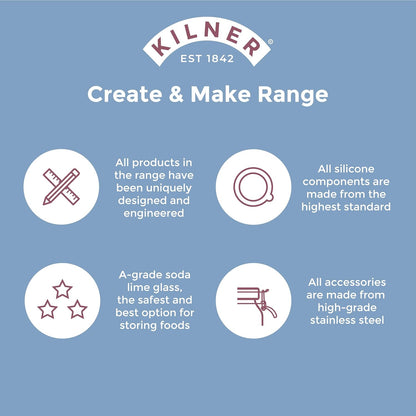 KILNER®
EST 1842

Create & Make Range

All products in the range have been uniquely designed and engineered

All silicone components are made from the highest standard

A-grade soda lime glass, the safest and best option for storing foods

All accessories are made from high-grade stainless steel