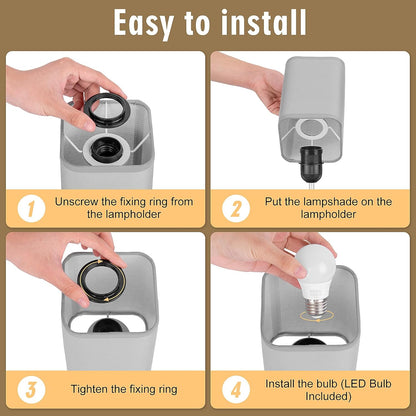 Easy to install

1 Unscrew the fixing ring from the lampholder

2 Put the lampshade on the lampholder

3 Tighten the fixing ring

4 Install the bulb (LED Bulb Included)