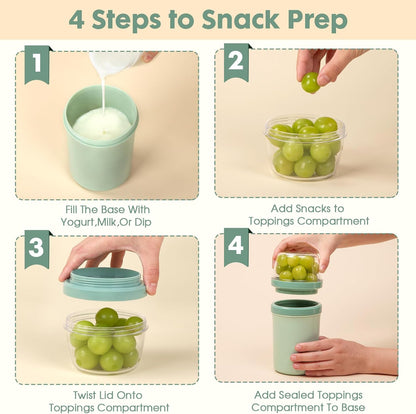 4 Steps to Snack Prep

1

Fill The Base With Yogurt,Milk,Or Dip

2

Add Snacks to Toppings Compartment

3

Twist Lid Onto Toppings Compartment

4

Add Sealed Toppings Compartment To Base