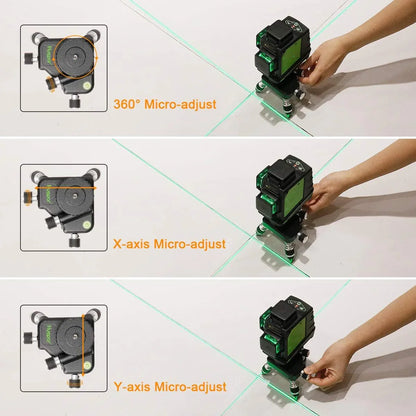 360° Micro-adjust

X-axis Micro-adjust

Y-axis Micro-adjust