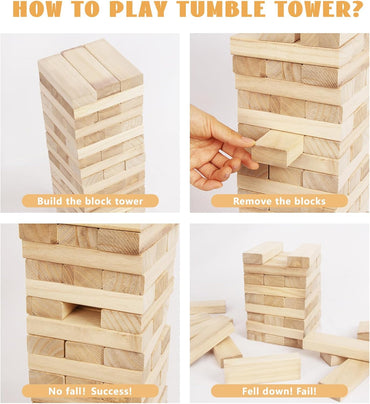 HOW TO PLAY TUMBLE TOWER?

Build the block tower

Remove the blocks

No fall! Success!

Fell down! Fail!