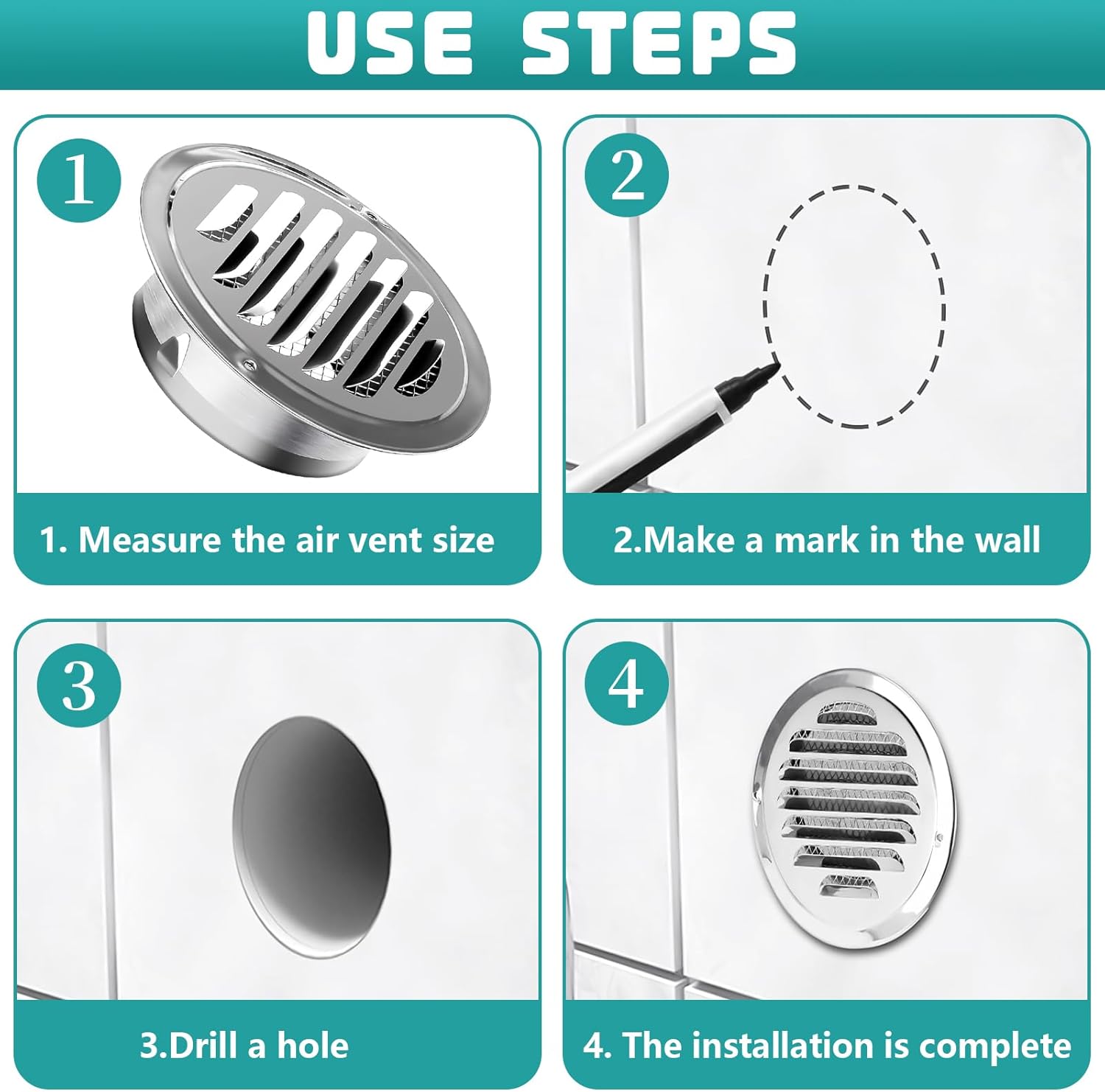 USE STEPS

1

1. Measure the air vent size

2

2.Make a mark in the wall

3

3.Drill a hole

4

4. The installation is complete