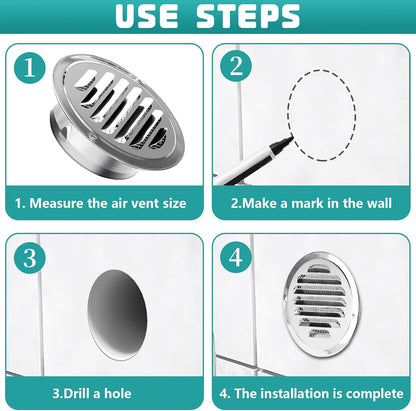 USE STEPS

1

1. Measure the air vent size

2

2.Make a mark in the wall

3

3.Drill a hole

4

4. The installation is complete