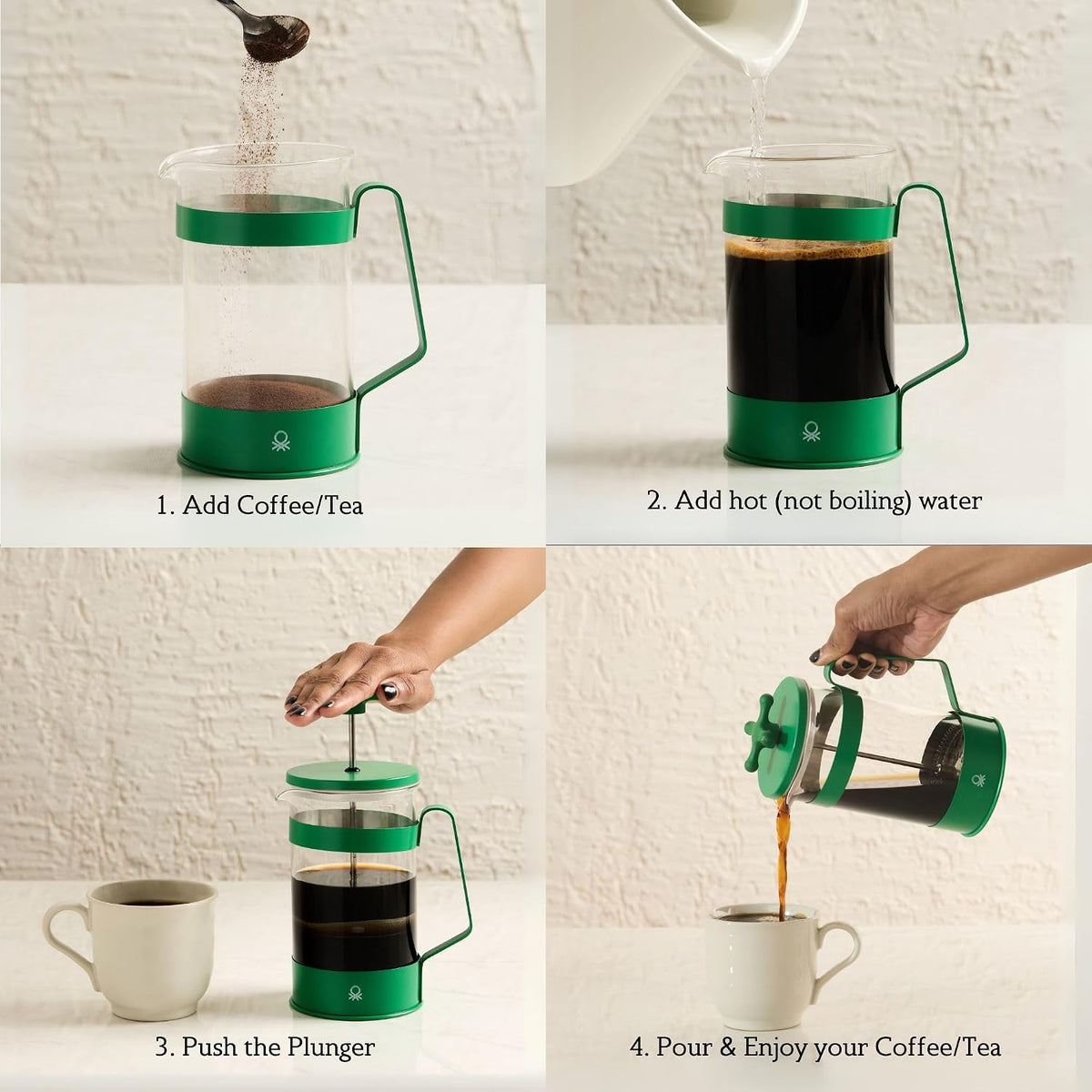 1. Add Coffee/Tea

2. Add hot (not boiling) water

3. Push the Plunger

4. Pour & Enjoy your Coffee/Tea