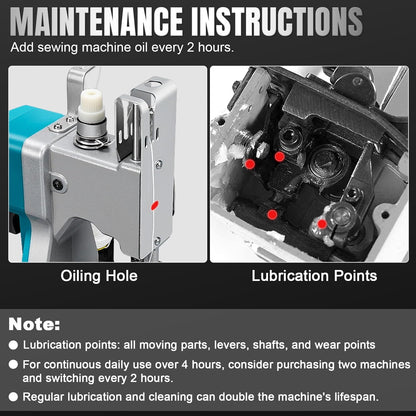 MAINTENANCE INSTRUCTIONS
Add sewing machine oil every 2 hours.

Oiling Hole

Lubrication Points

Note:
● Lubrication points: all moving parts, levers, shafts, and wear points
● For continuous daily use over 4 hours, consider purchasing two machines and switching every 2 hours.
● Regular lubrication and cleaning can double the machine's lifespan.