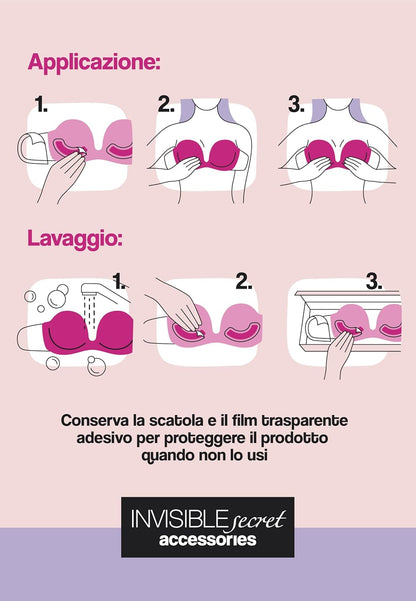 Applicazione:

1.

2.

3.

Lavaggio:

1.

2.

3.

Conserva la scatola e il film trasparente adesivo per proteggere il prodotto quando non lo usi

INVISIBLE secret
accessories