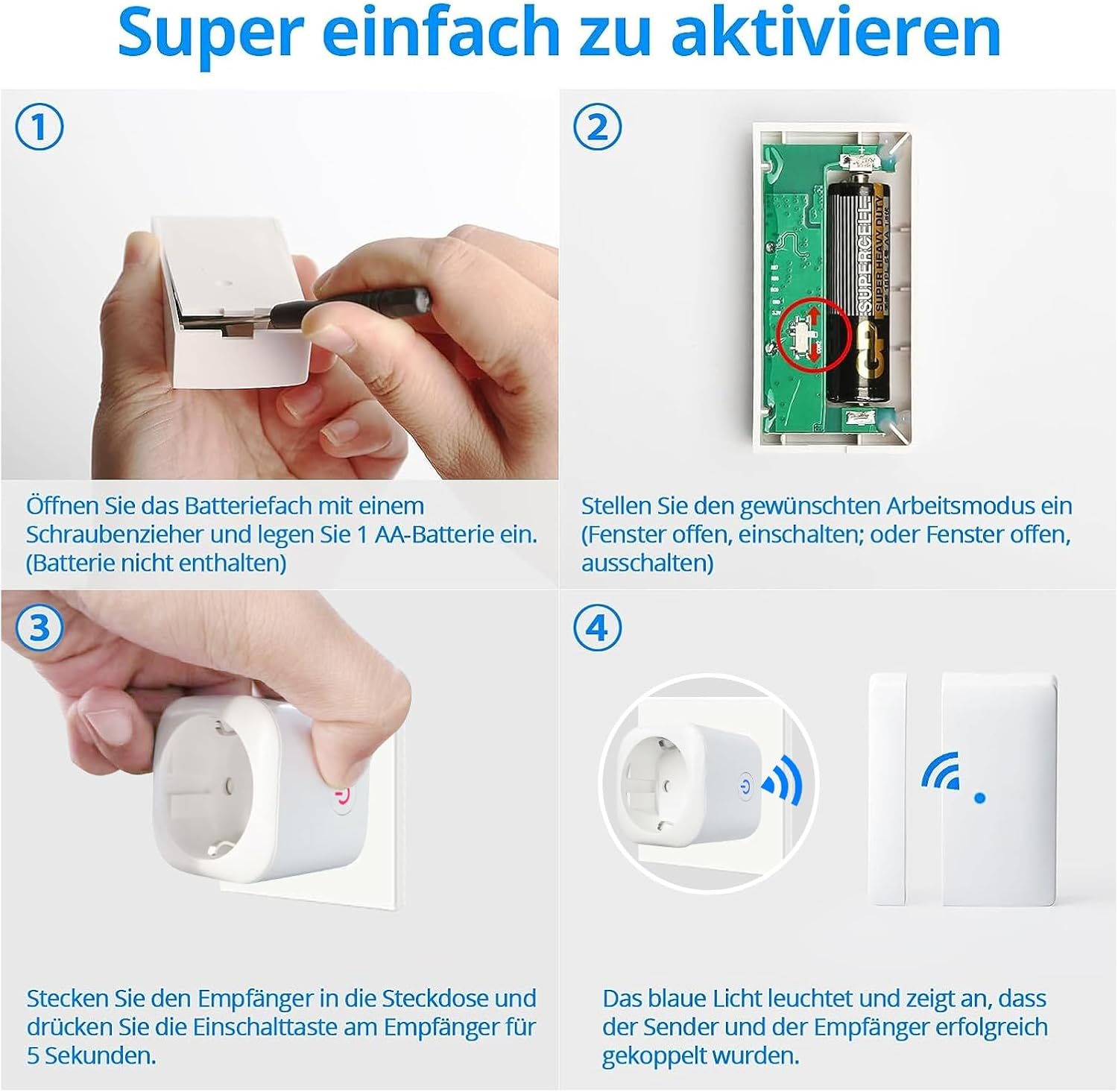 Super einfach zu aktivieren

①

Öffnen Sie das Batteriefach mit einem Schraubenzieher und legen Sie 1 AA-Batterie ein. (Batterie nicht enthalten)

②

GP SUPERCELL SUPER HEAVY DUTY

Stellen Sie den gewünschten Arbeitsmodus ein (Fenster offen, einschalten; oder Fenster offen, ausschalten)

③

Stecken Sie den Empfänger in die Steckdose und drücken Sie die Einschalttaste am Empfänger für 5 Sekunden.

④

Das blaue Licht leuchtet und zeigt an, dass der Sender und der Empfänger erfolgreich gekoppelt wurden.