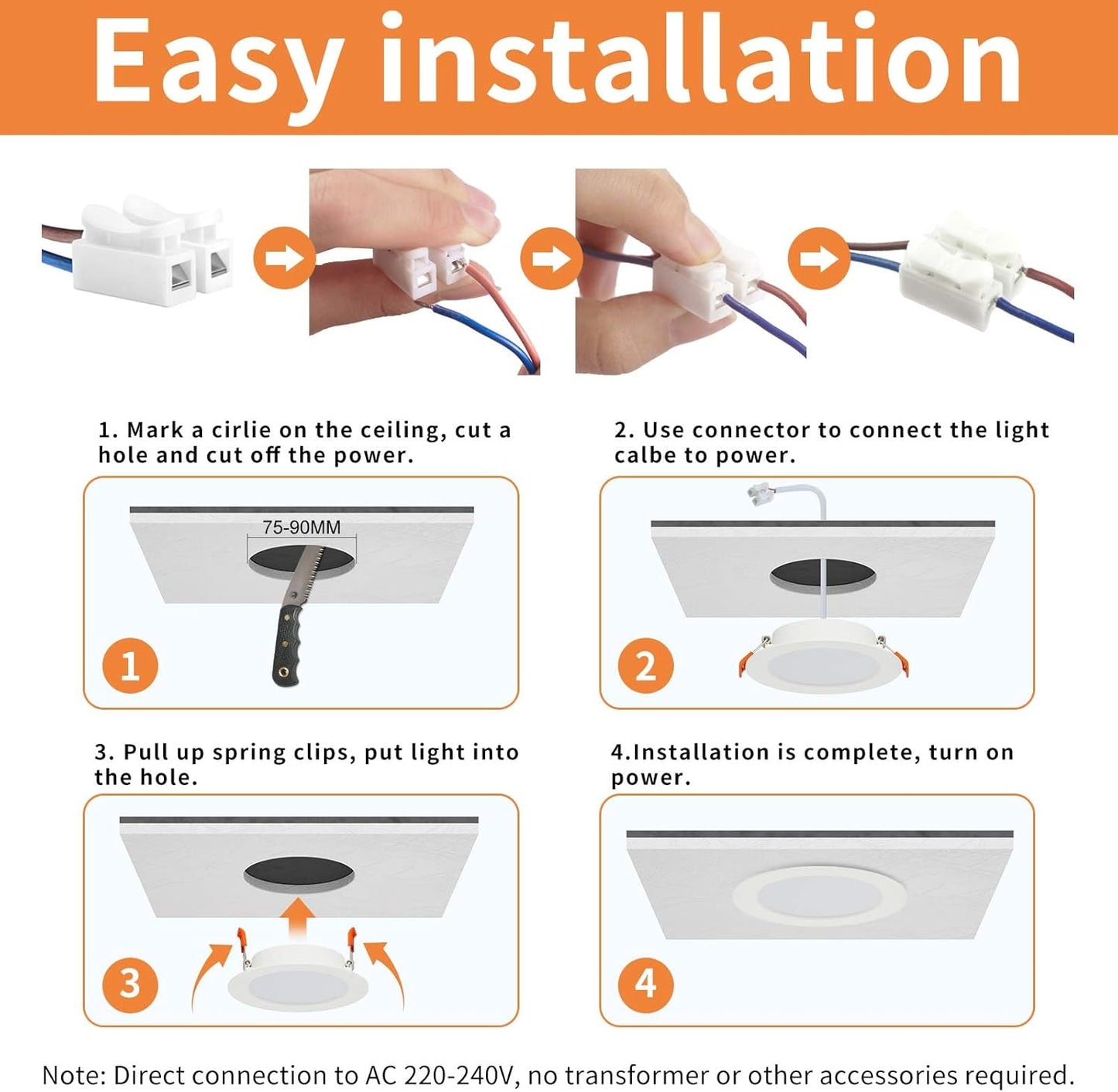 Easy installation

1. Mark a cirlie on the ceiling, cut a hole and cut off the power.

75-90MM

1

2. Use connector to connect the light calbe to power.

2

3. Pull up spring clips, put light into the hole.

3

4.Installation is complete, turn on power.

4

Note: Direct connection to AC 220-240V, no transformer or other accessories required.