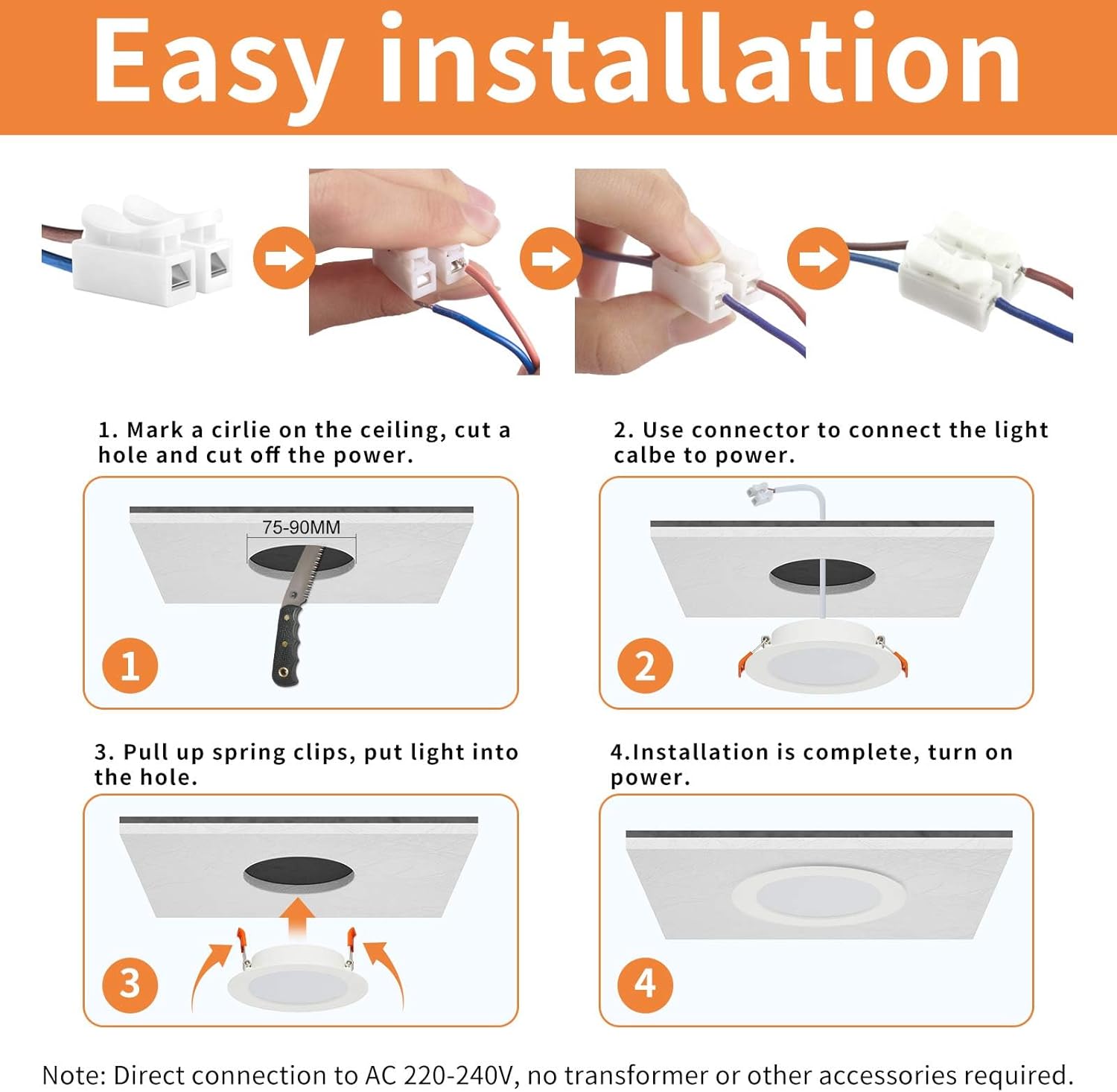 Easy installation

1. Mark a cirlie on the ceiling, cut a hole and cut off the power.

75-90MM

1

2. Use connector to connect the light calbe to power.

2

3. Pull up spring clips, put light into the hole.

3

4.Installation is complete, turn on power.

4

Note: Direct connection to AC 220-240V, no transformer or other accessories required.