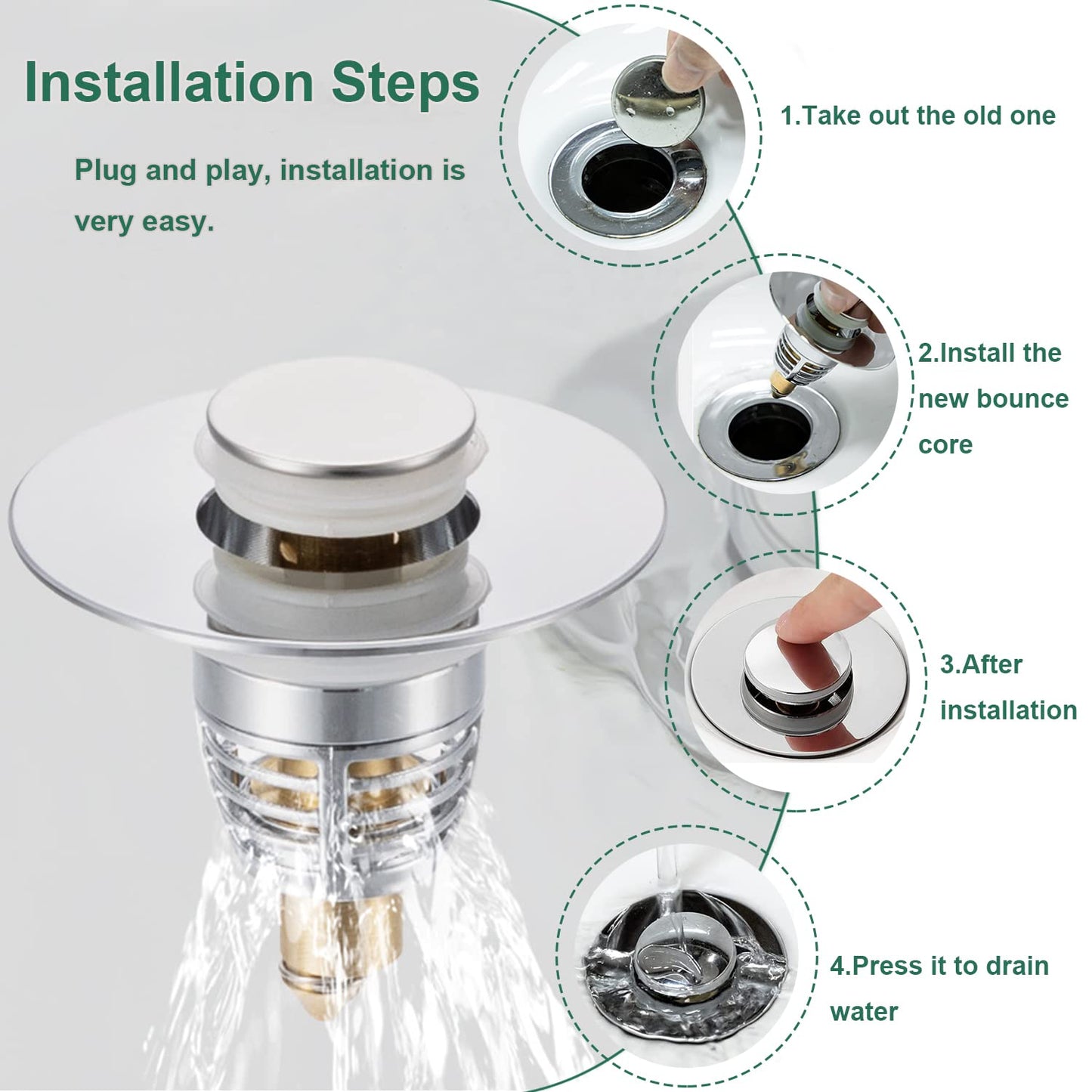 Installation Steps

Plug and play, installation is very easy.

1.Take out the old one

2.Install the new bounce core

3.After installation

4.Press it to drain water