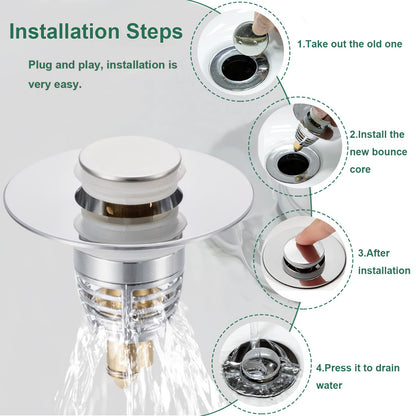 Installation Steps

Plug and play, installation is very easy.

1.Take out the old one

2.Install the new bounce core

3.After installation

4.Press it to drain water