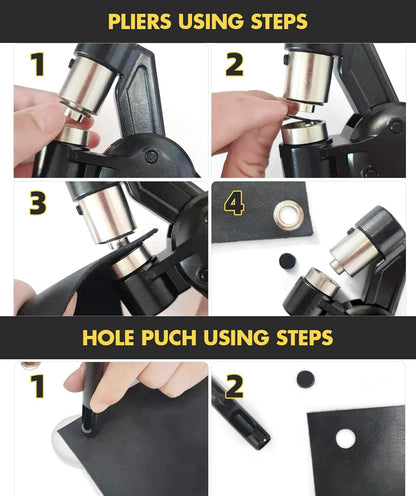 PLIERS USING STEPS

1

2

3

4

HOLE PUCH USING STEPS

1

2