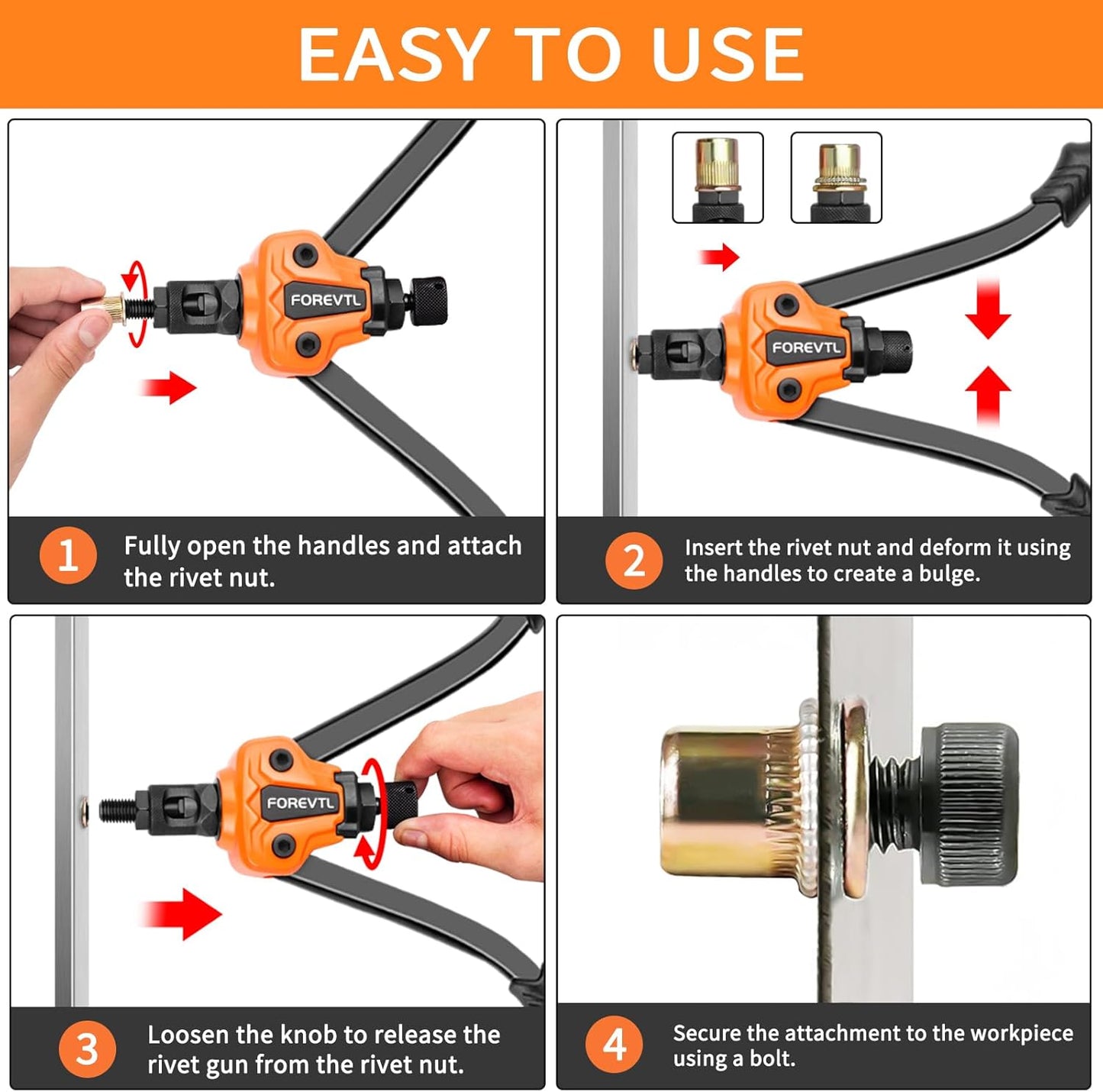 EASY TO USE

FOREVTL

1 Fully open the handles and attach the rivet nut.

FOREVTL

2 Insert the rivet nut and deform it using the handles to create a bulge.

FOREVTL

3 Loosen the knob to release the rivet gun from the rivet nut.

4 Secure the attachment to the workpiece using a bolt.