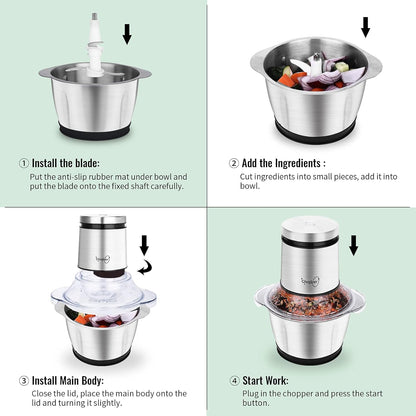 ① Install the blade:
Put the anti-slip rubber mat under bowl and put the blade onto the fixed shaft carefully.

② Add the Ingredients :
Cut ingredients into small pieces, add it into bowl.

Sonifer

③ Install Main Body:
Close the lid, place the main body onto the lid and turning it slightly.

Sonifer

④ Start Work:
Plug in the chopper and press the start button.