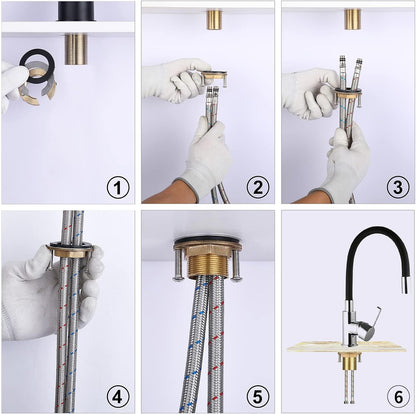 1
2
3
4
5
6