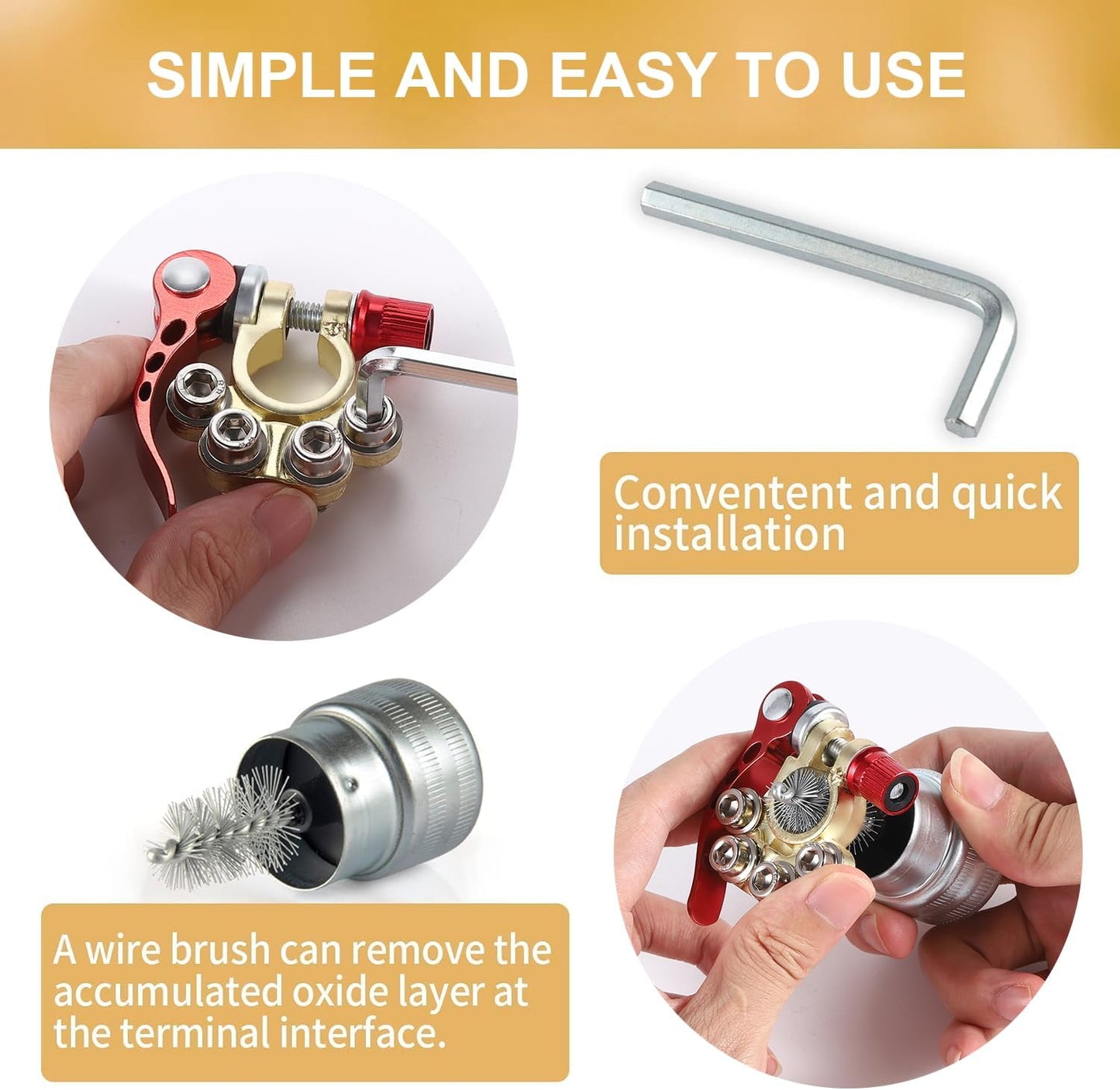 SIMPLE AND EASY TO USE

Conventent and quick installation

A wire brush can remove the accumulated oxide layer at the terminal interface.