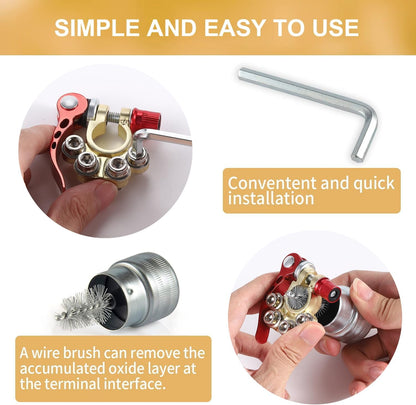 SIMPLE AND EASY TO USE

Conventent and quick installation

A wire brush can remove the accumulated oxide layer at the terminal interface.