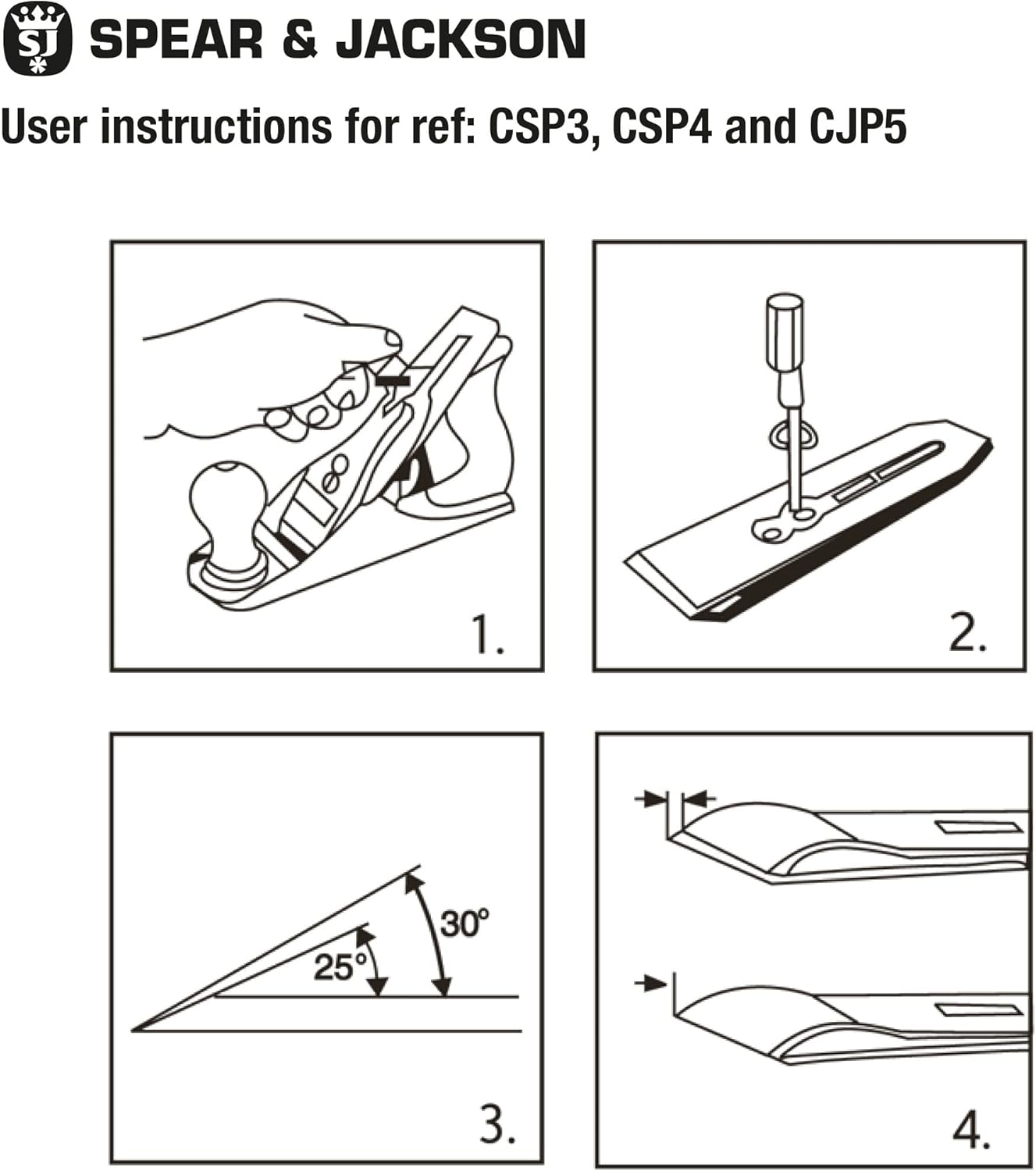 SJ SPEAR & JACKSON

User instructions for ref: CSP3, CSP4 and CJP5

1.

2.

30°
25°
3.

4.