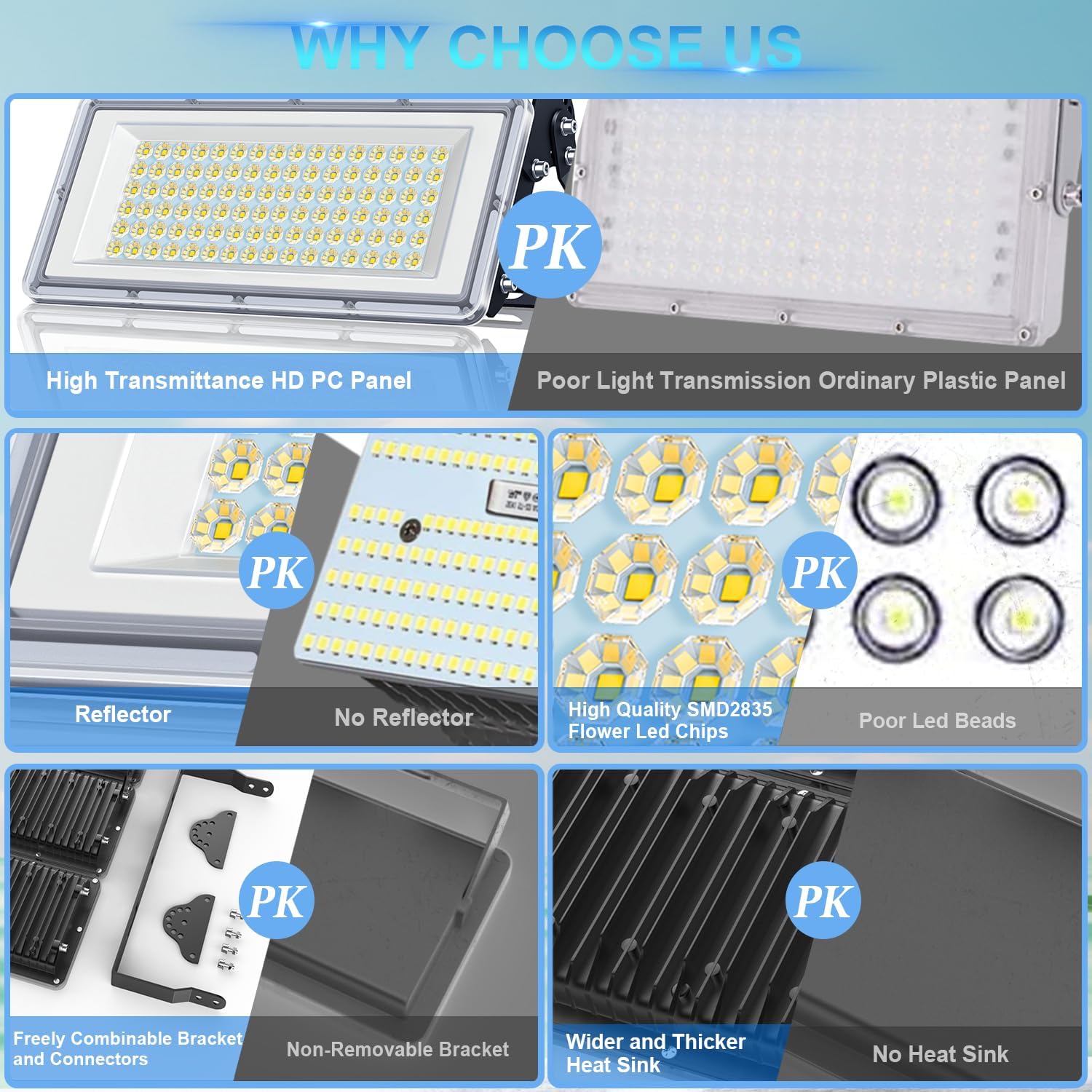 WHY CHOOSE US

PK

High Transmittance HD PC Panel

Poor Light Transmission Ordinary Plastic Panel

PK

Reflector

No Reflector

PK

High Quality SMD2835 Flower Led Chips

Poor Led Beads

PK

Freely Combinable Bracket and Connectors

Non-Removable Bracket

PK

Wider and Thicker Heat Sink

No Heat Sink