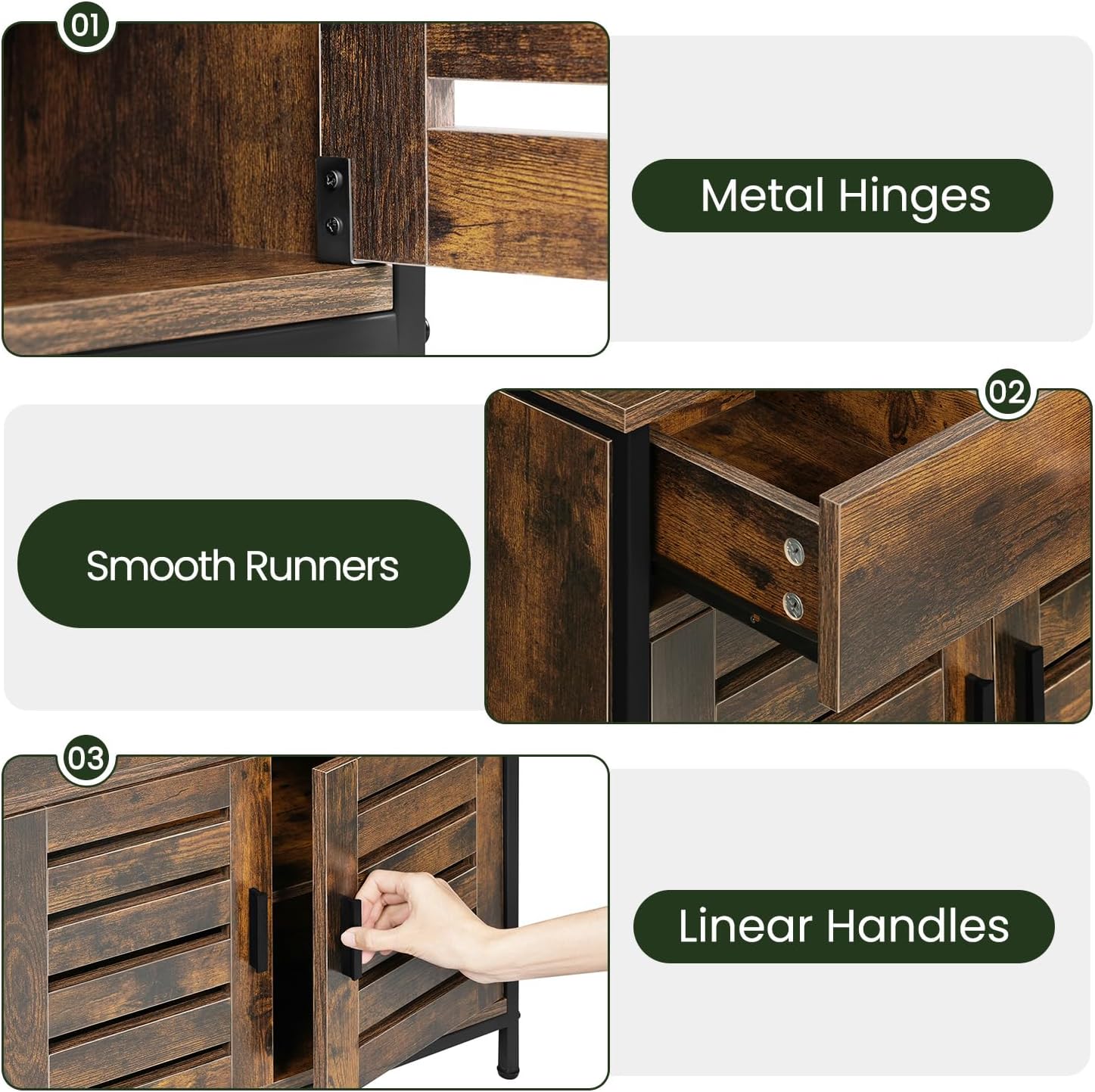 01

Metal Hinges

02

Smooth Runners

03

Linear Handles