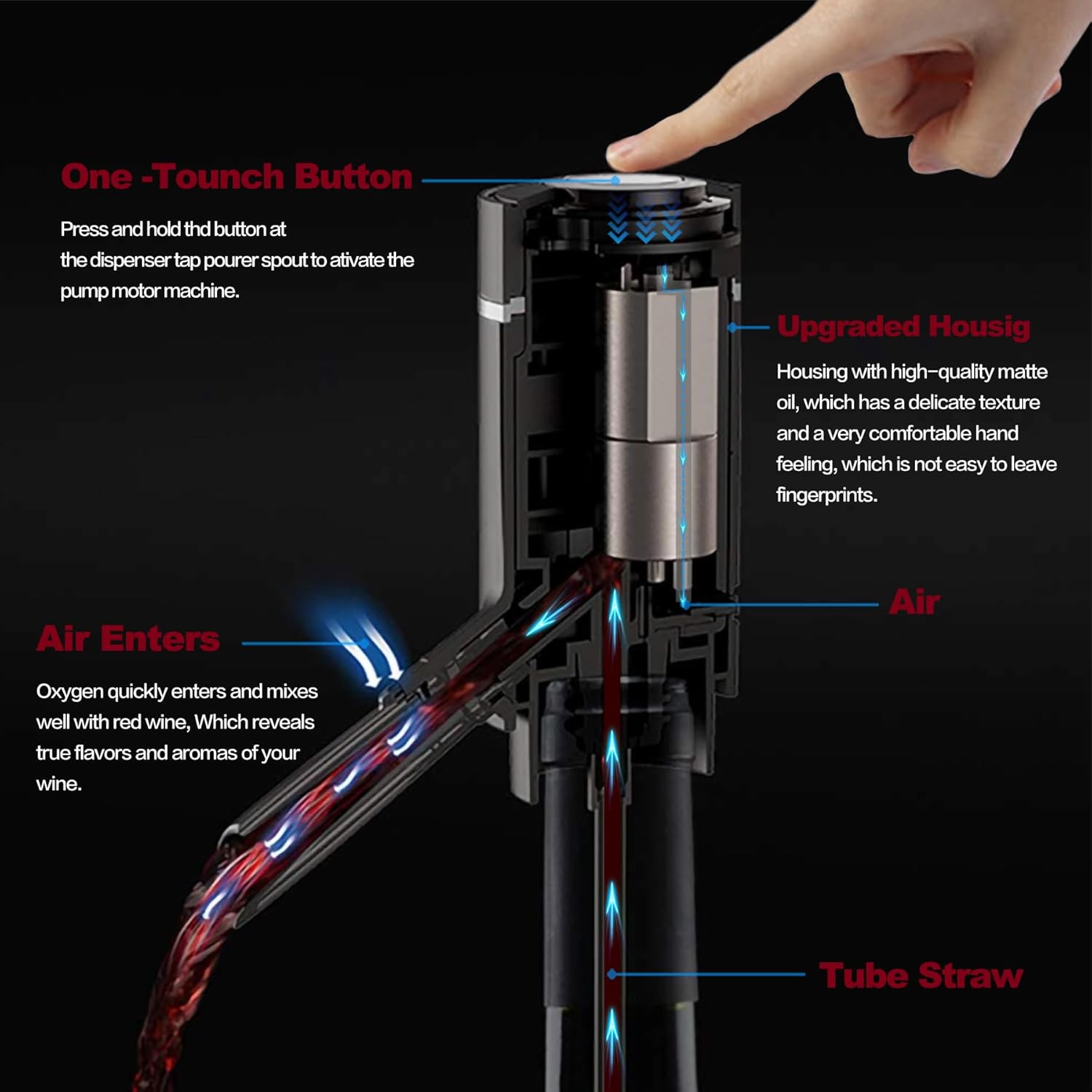 One -Tounch Button

Press and hold thd button at the dispenser tap pourer spout to ativate the pump motor machine.

Upgraded Housig

Housing with high-quality matte oil, which has a delicate texture and a very comfortable hand feeling, which is not easy to leave fingerprints.

Air

Air Enters

Oxygen quickly enters and mixes well with red wine, Which reveals true flavors and aromas of your wine.

Tube Straw