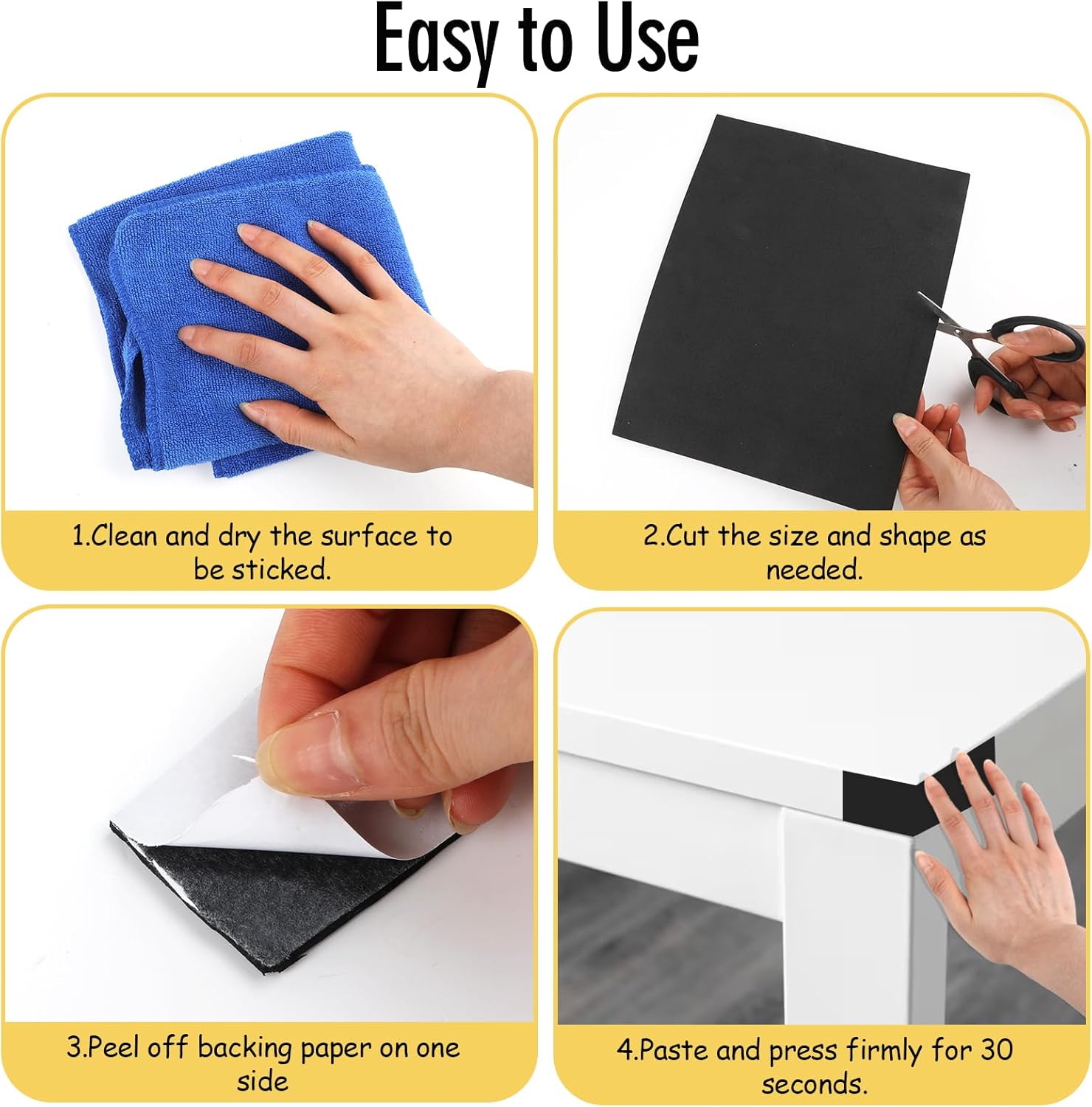 Easy to Use

1.Clean and dry the surface to be sticked.

2.Cut the size and shape as needed.

3.Peel off backing paper on one side

4.Paste and press firmly for 30 seconds.