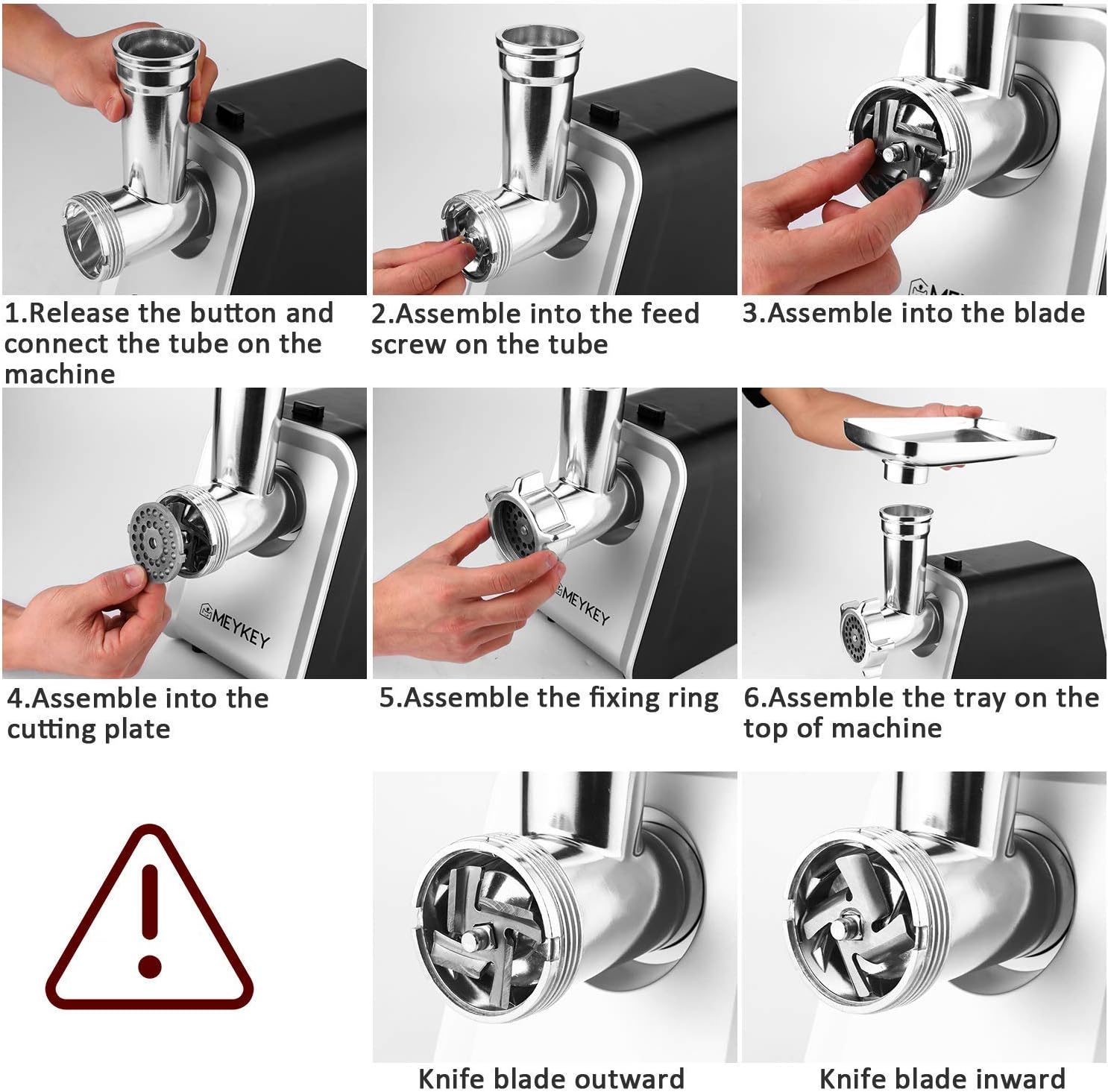 1.Release the button and connect the tube on the machine

2.Assemble into the feed screw on the tube

MEYKEY

3.Assemble into the blade

MEYKEY

4.Assemble into the cutting plate

MEYKEY

5.Assemble the fixing ring

6.Assemble the tray on the top of machine

Knife blade outward

Knife blade inward