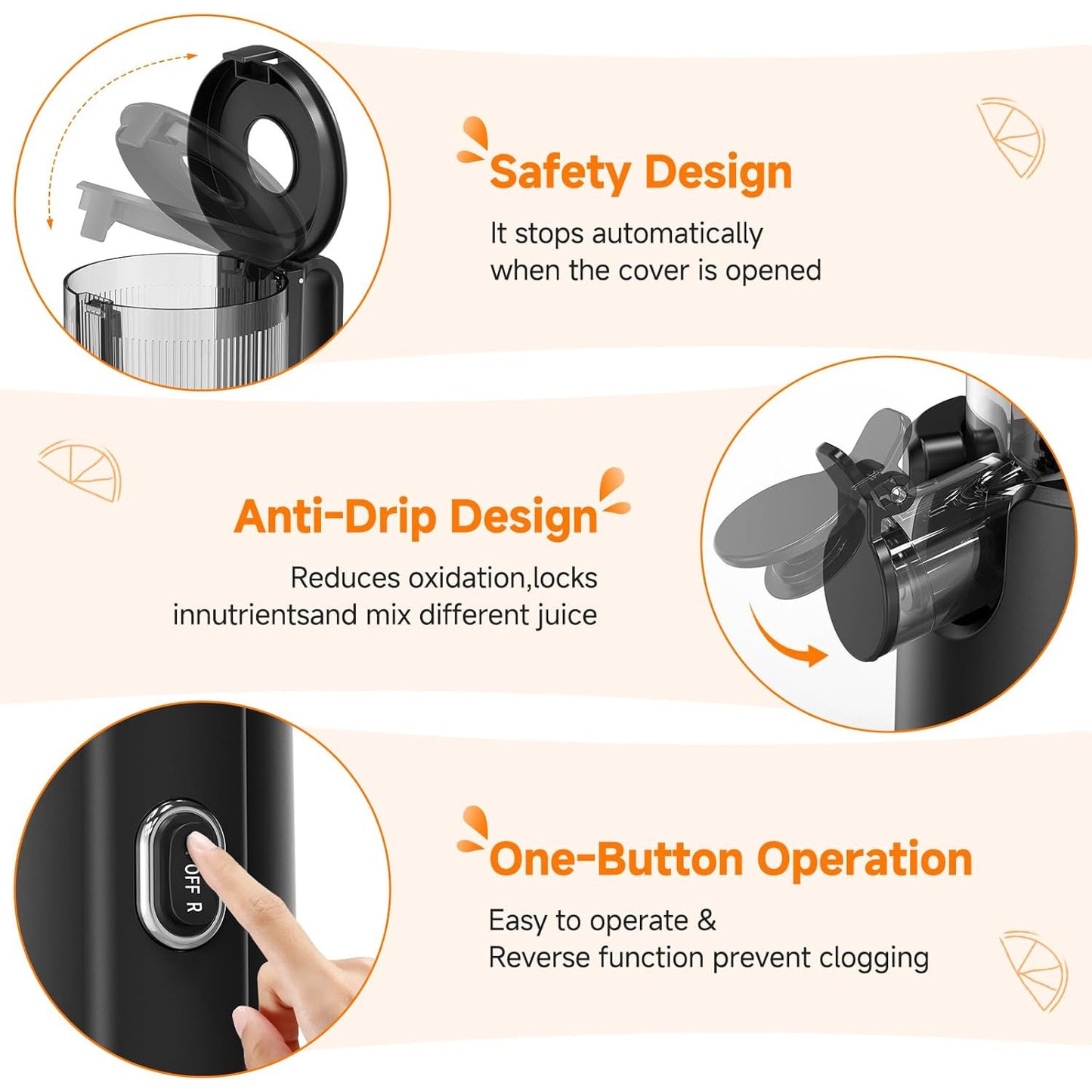 Safety Design

It stops automatically when the cover is opened

Anti-Drip Design

Reduces oxidation,locks innutrientsand mix different juice

OFF R

One-Button Operation

Easy to operate & Reverse function prevent clogging