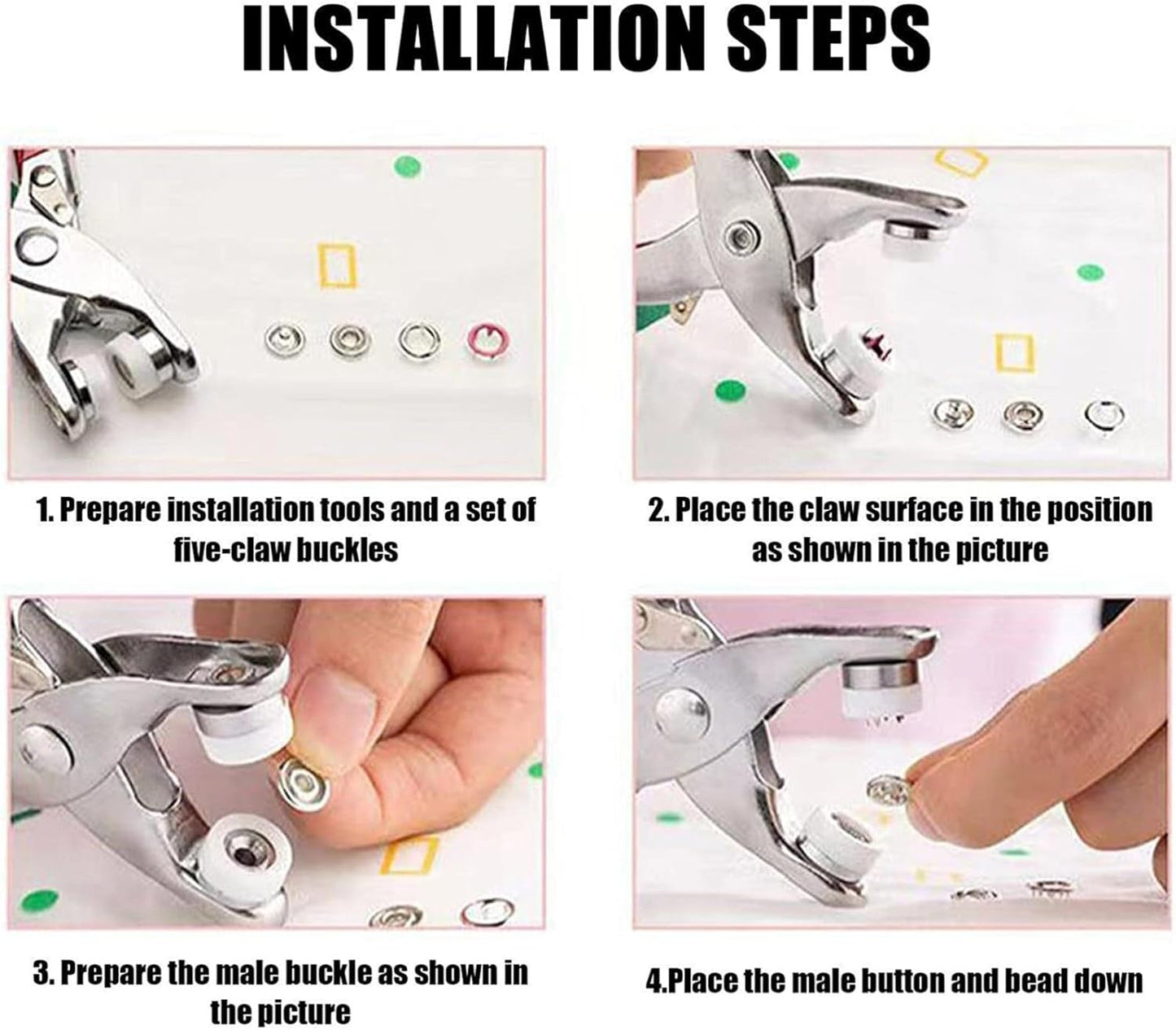 INSTALLATION STEPS

1. Prepare installation tools and a set of five-claw buckles

2. Place the claw surface in the position as shown in the picture

3. Prepare the male buckle as shown in the picture

4.Place the male button and bead down