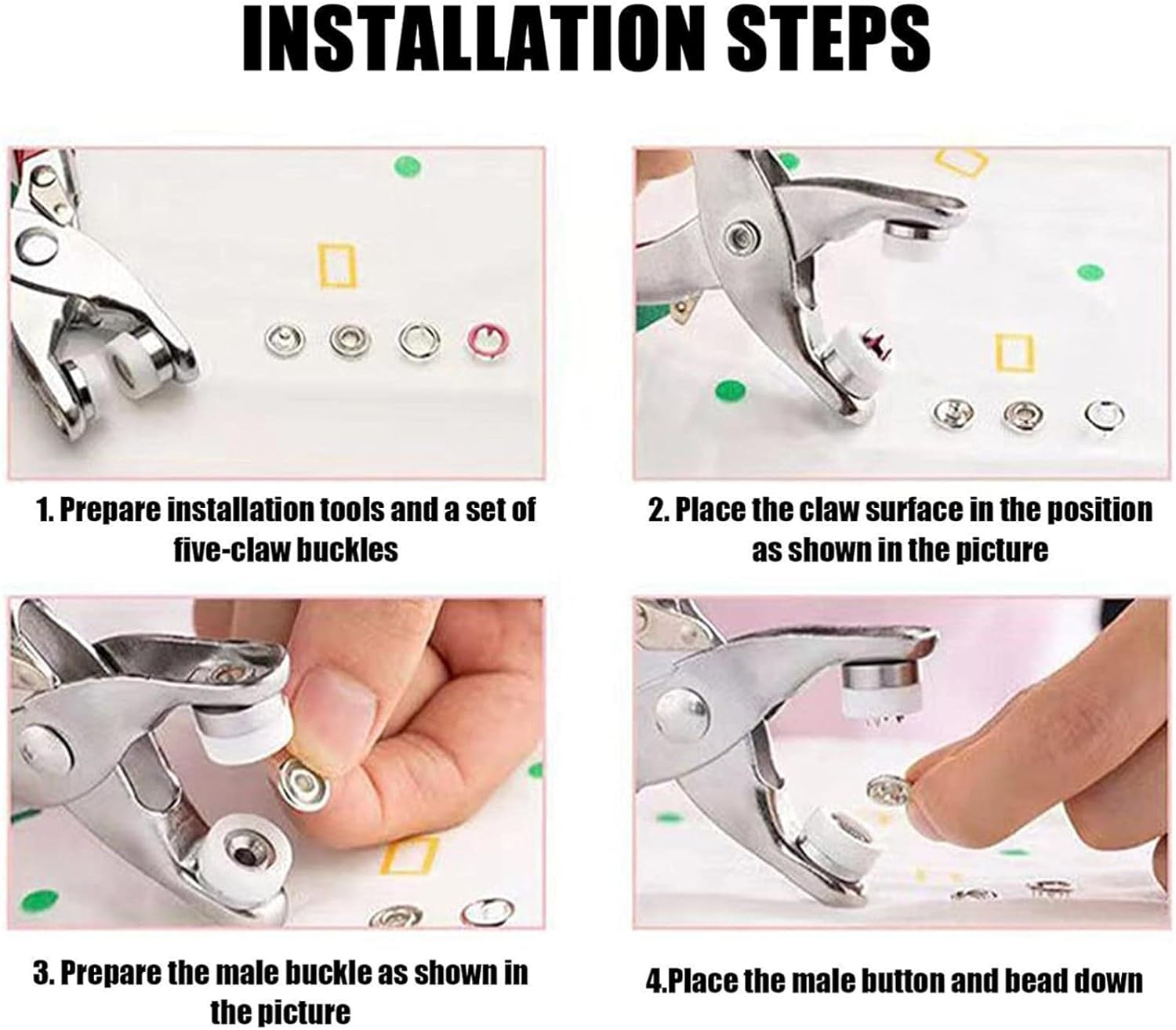 INSTALLATION STEPS

1. Prepare installation tools and a set of five-claw buckles

2. Place the claw surface in the position as shown in the picture

3. Prepare the male buckle as shown in the picture

4.Place the male button and bead down