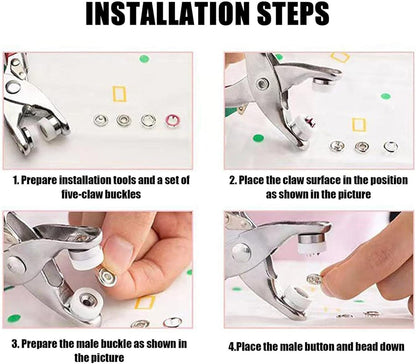 INSTALLATION STEPS

1. Prepare installation tools and a set of five-claw buckles

2. Place the claw surface in the position as shown in the picture

3. Prepare the male buckle as shown in the picture

4.Place the male button and bead down