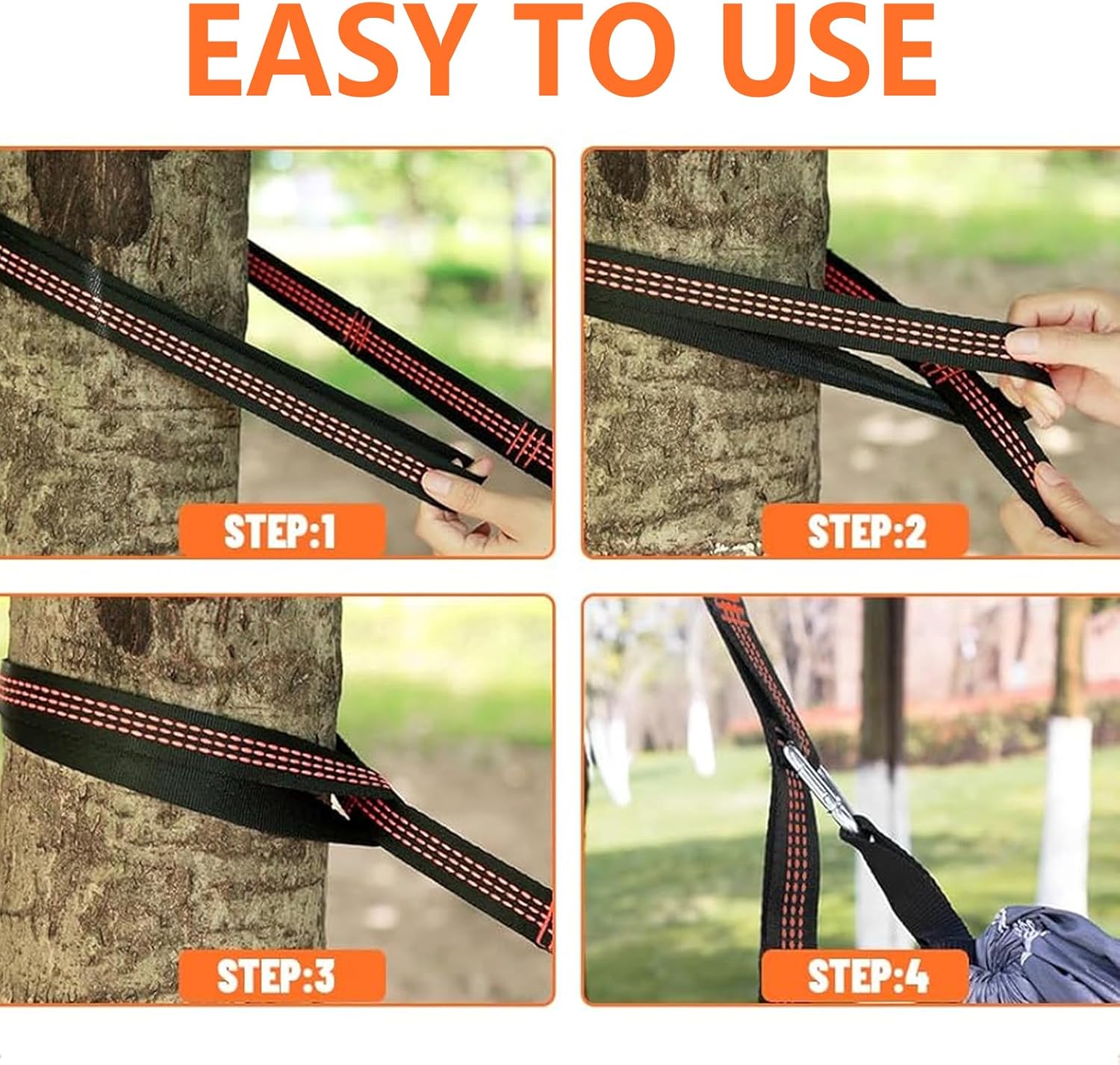 EASY TO USE

STEP:1

STEP:2

STEP:3

STEP:4