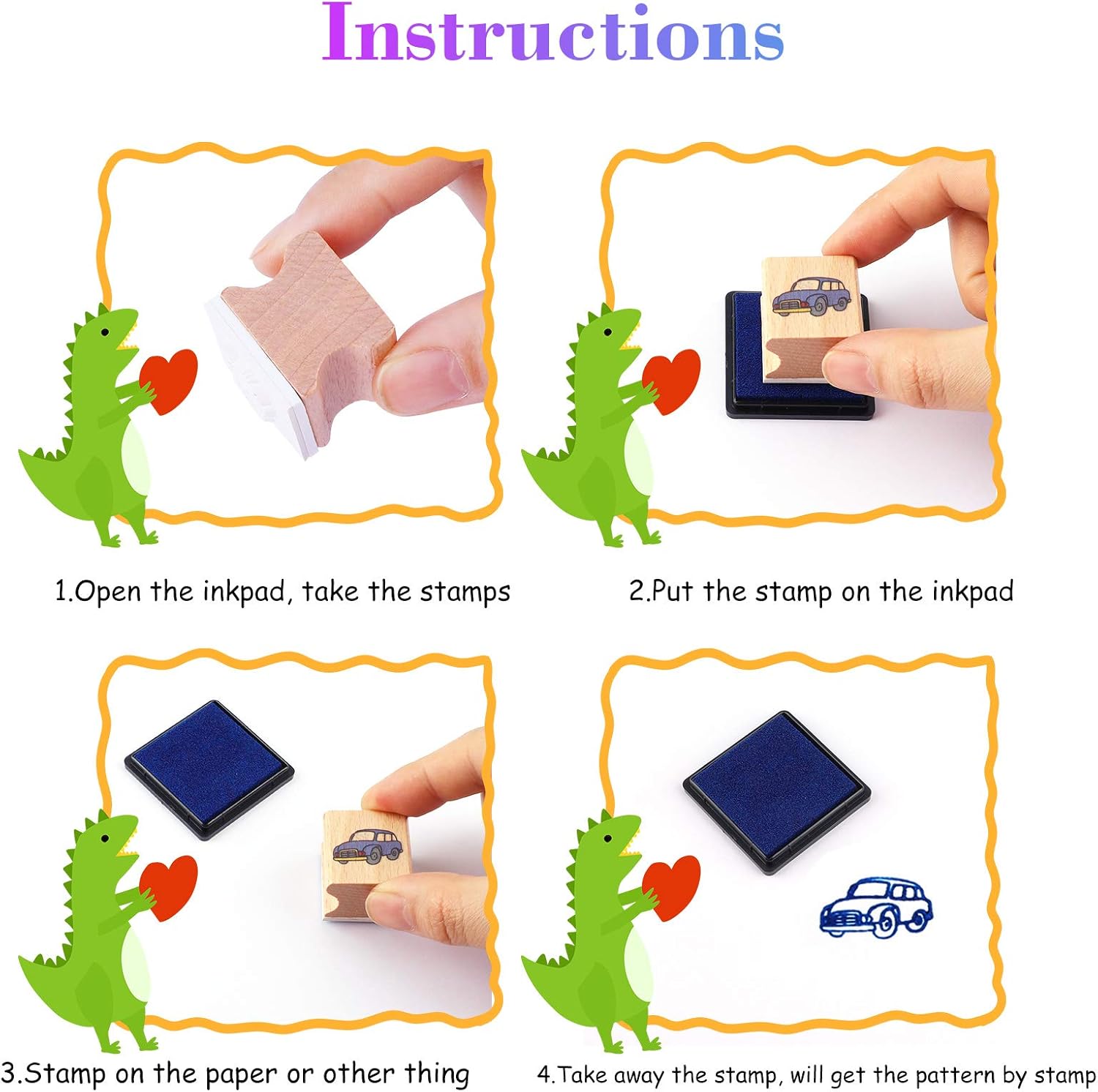 Instructions

1.Open the inkpad, take the stamps

2.Put the stamp on the inkpad

3.Stamp on the paper or other thing

4.Take away the stamp, will get the pattern by stamp