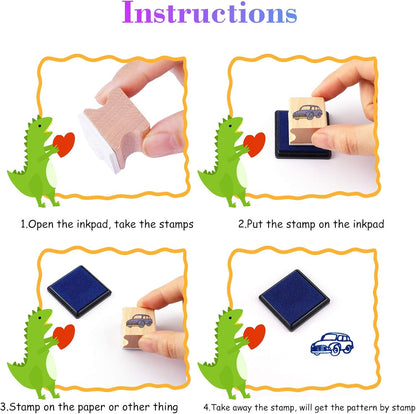 Instructions

1.Open the inkpad, take the stamps

2.Put the stamp on the inkpad

3.Stamp on the paper or other thing

4.Take away the stamp, will get the pattern by stamp