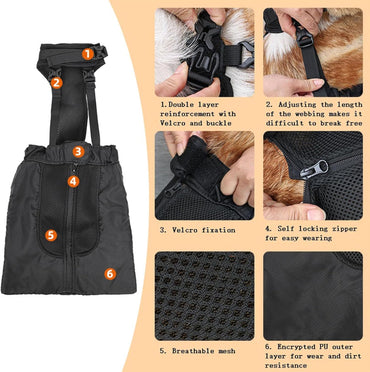 1
2
3
4
5
6

1.Double layer reinforcement with Velcro and buckle

2. Adjusting the length of the webbing makes it difficult to break free

3. Velcro fixation

4. Self locking zipper for easy wearing

5. Breathable mesh

6. Encrypted PU outer layer for wear and dirt resistance