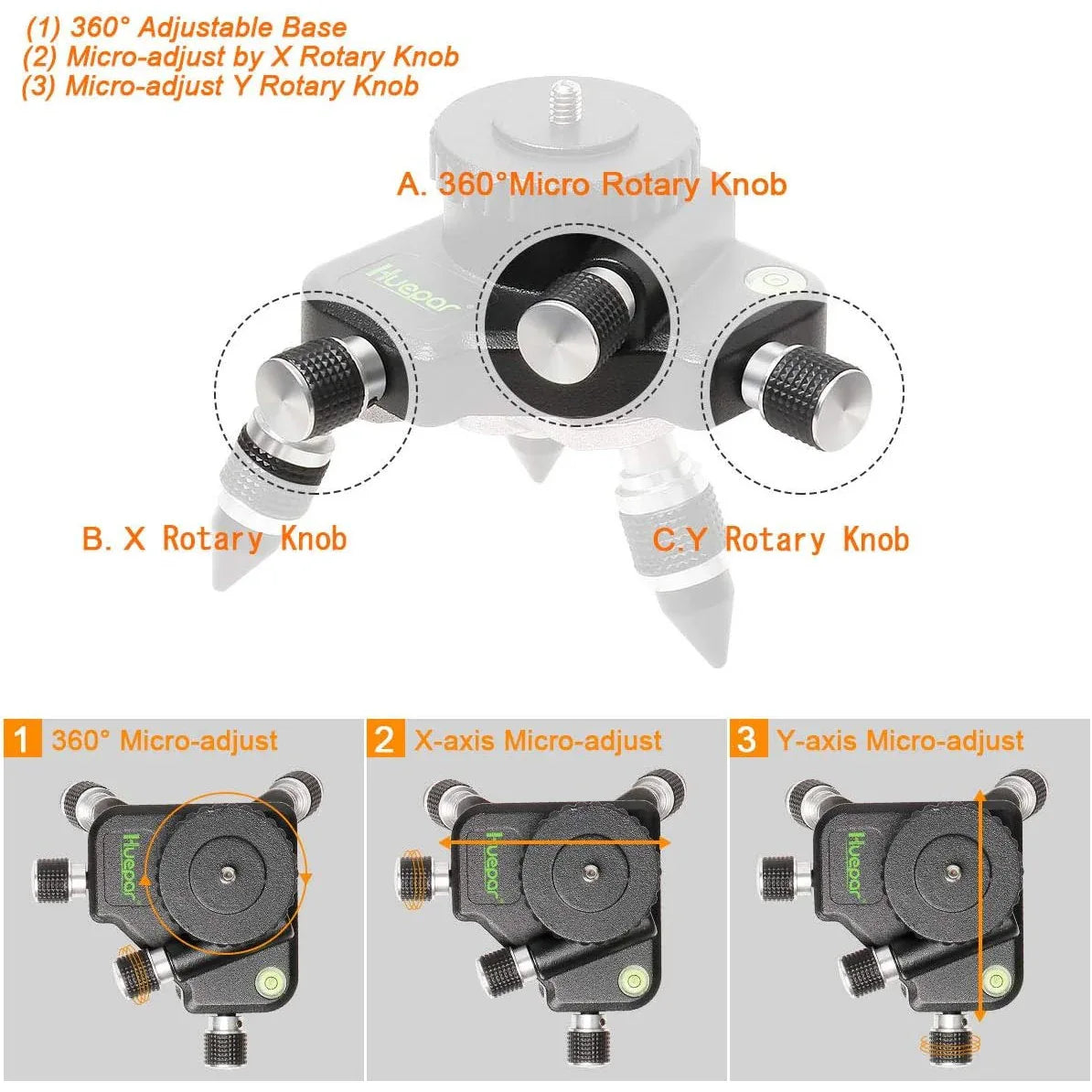 (1) 360° Adjustable Base
(2) Micro-adjust by X Rotary Knob
(3) Micro-adjust Y Rotary Knob

A. 360°Micro Rotary Knob

Huepar

B. X Rotary Knob

C.Y Rotary Knob

1 360° Micro-adjust

Huepar

2 X-axis Micro-adjust

Huepar

3 Y-axis Micro-adjust

Huepar