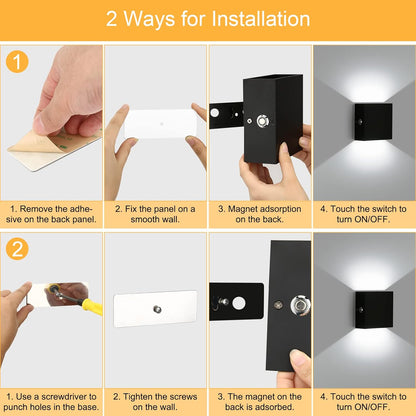 2 Ways for Installation

1

1. Remove the adhesive on the back panel.

2. Fix the panel on a smooth wall.

3. Magnet adsorption on the back.

4. Touch the switch to turn ON/OFF.

2

1. Use a screwdriver to punch holes in the base.

2. Tighten the screws on the wall.

3. The magnet on the back is adsorbed.

4. Touch the switch to turn ON/OFF.