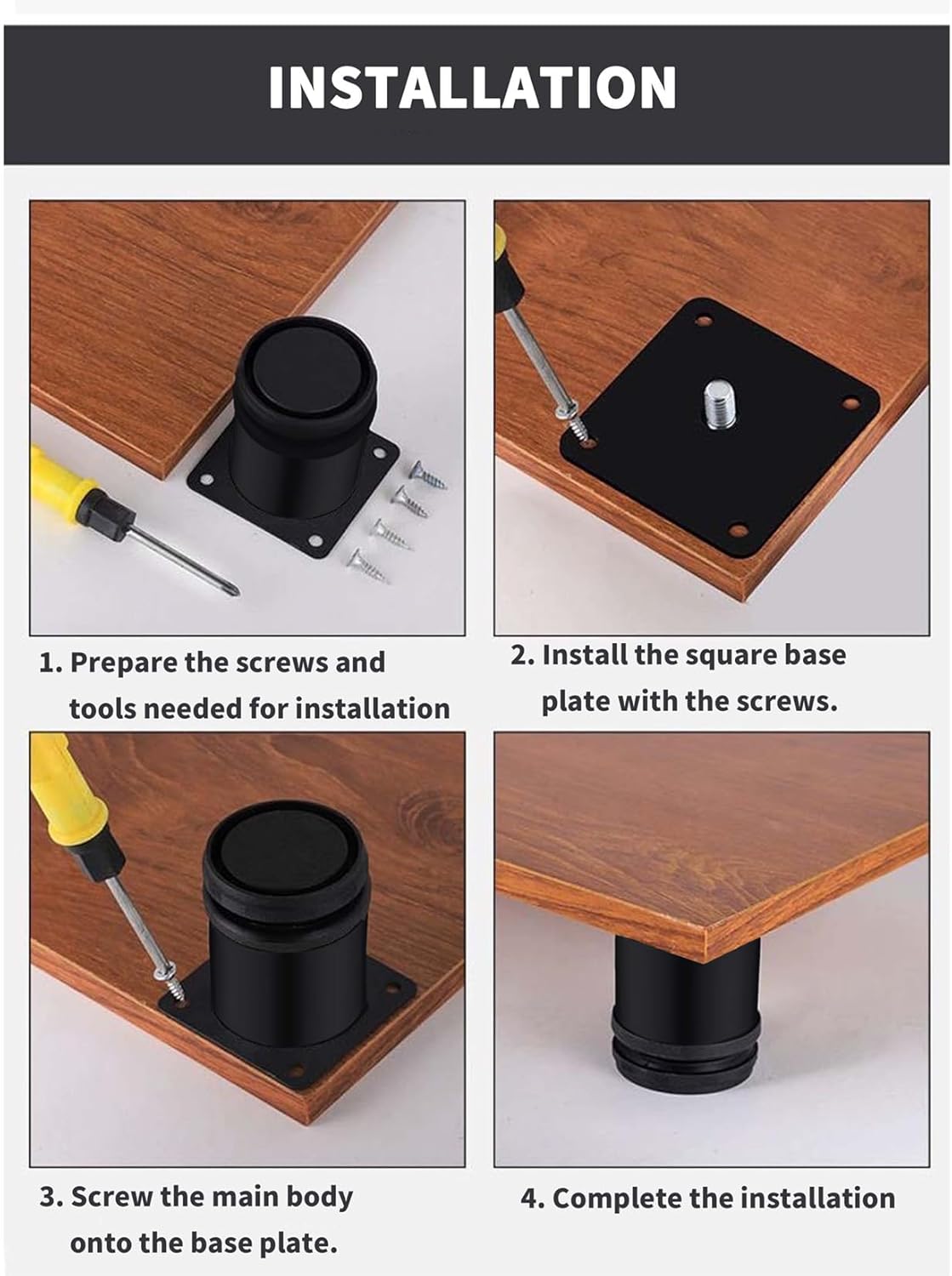 INSTALLATION

1. Prepare the screws and tools needed for installation

2. Install the square base plate with the screws.

3. Screw the main body onto the base plate.

4. Complete the installation