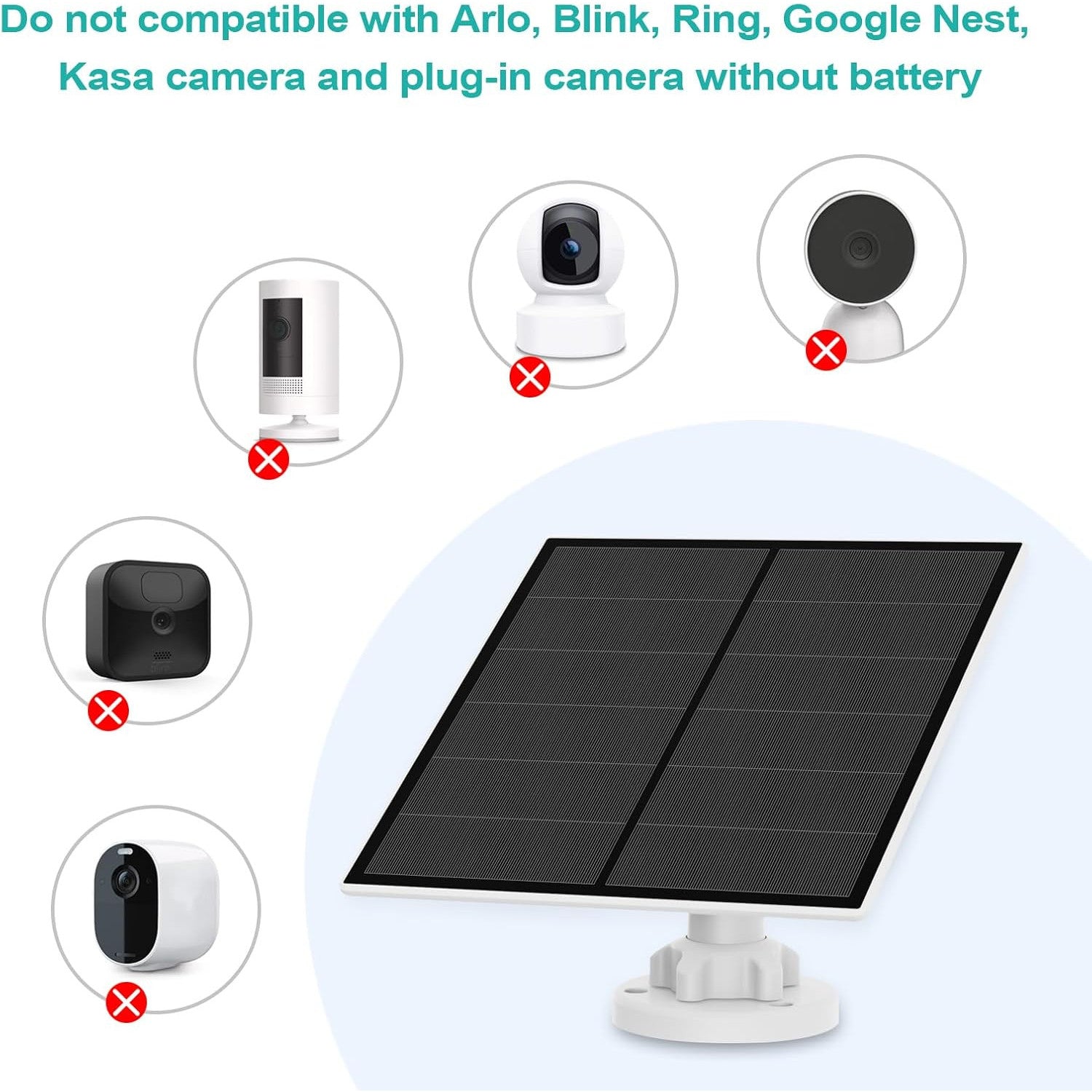 Do not compatible with Arlo, Blink, Ring, Google Nest, Kasa camera and plug-in camera without battery