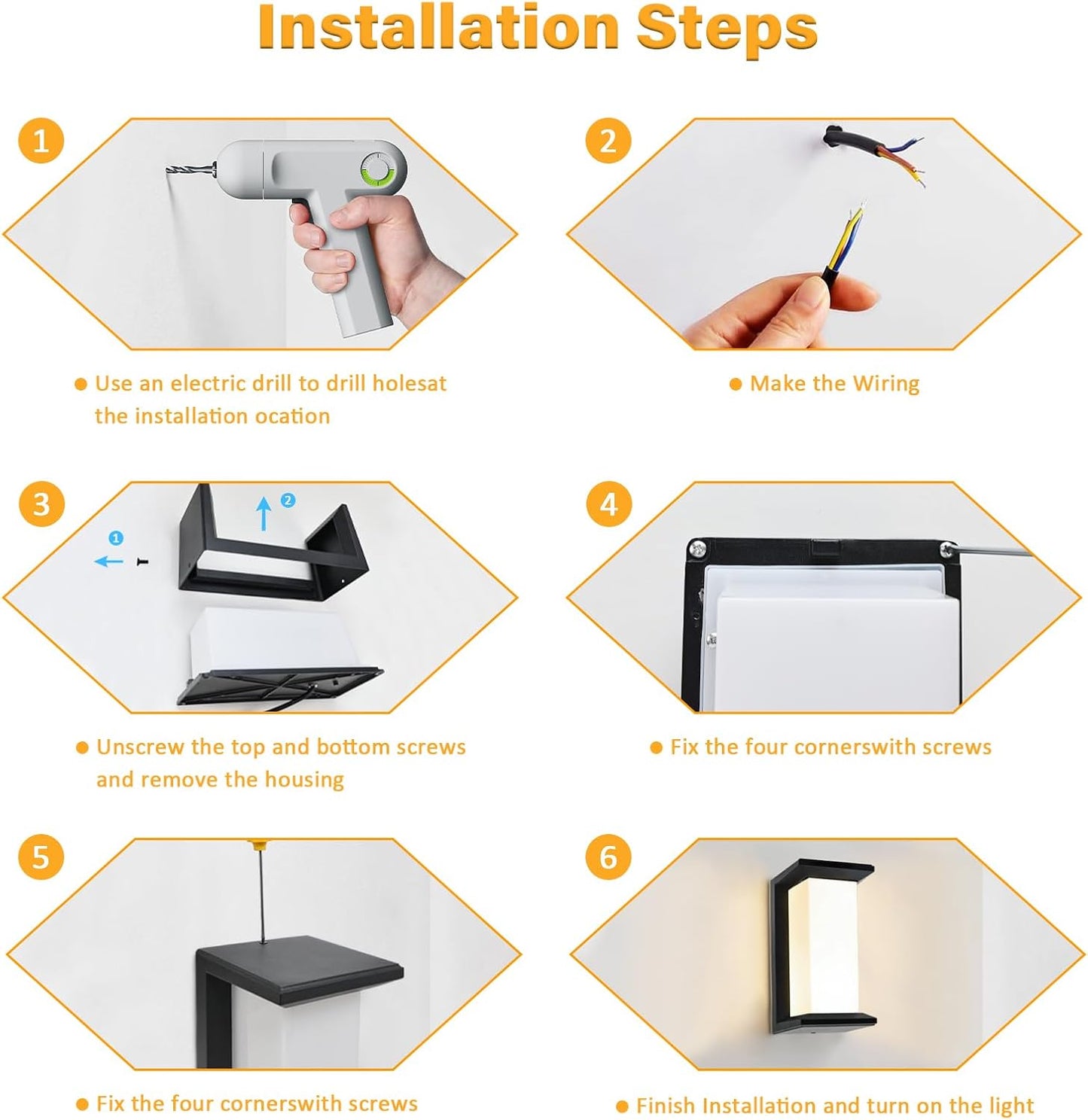 Installation Steps

1

● Use an electric drill to drill holesat the installation ocation

2

● Make the Wiring

3

1

2

● Unscrew the top and bottom screws and remove the housing

4

● Fix the four cornerswith screws

5

● Fix the four cornerswith screws

6

● Finish Installation and turn on the light