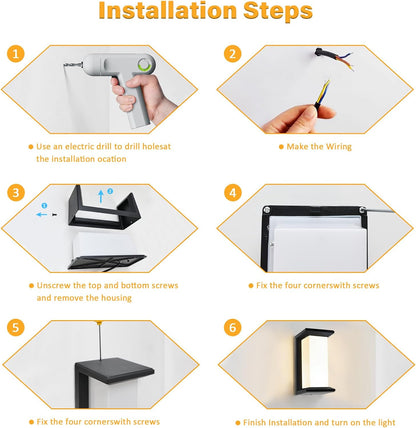 Installation Steps

1

● Use an electric drill to drill holesat the installation ocation

2

● Make the Wiring

3

1

2

● Unscrew the top and bottom screws and remove the housing

4

● Fix the four cornerswith screws

5

● Fix the four cornerswith screws

6

● Finish Installation and turn on the light