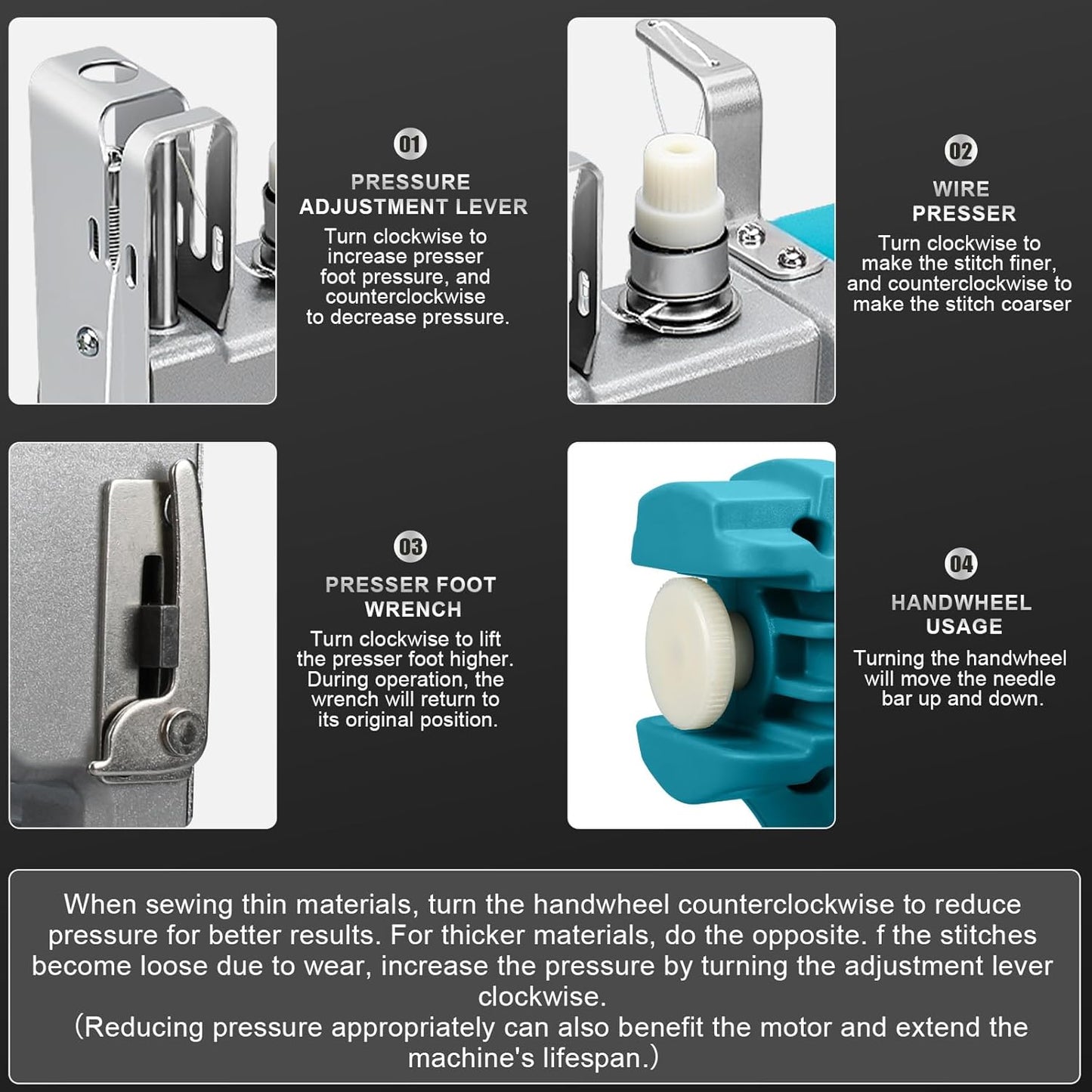 01

PRESSURE ADJUSTMENT LEVER

Turn clockwise to increase presser foot pressure, and counterclockwise to decrease pressure.

02

WIRE PRESSER

Turn clockwise to make the stitch finer, and counterclockwise to make the stitch coarser

03

PRESSER FOOT WRENCH

Turn clockwise to lift the presser foot higher. During operation, the wrench will return to its original position.

04

HANDWHEEL USAGE

Turning the handwheel will move the needle bar up and down.

When sewing thin materials, turn the handwheel counterclockwise to reduce pressure for better results. For thicker materials, do the opposite. f the stitches become loose due to wear, increase the pressure by turning the adjustment lever clockwise.
(Reducing pressure appropriately can also benefit the motor and extend the machine's lifespan.)