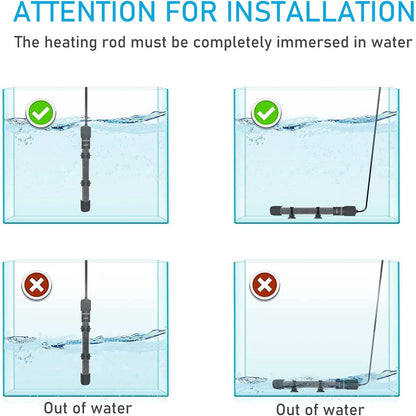 ATTENTION FOR INSTALLATION

The heating rod must be completely immersed in water

Out of water

Out of water