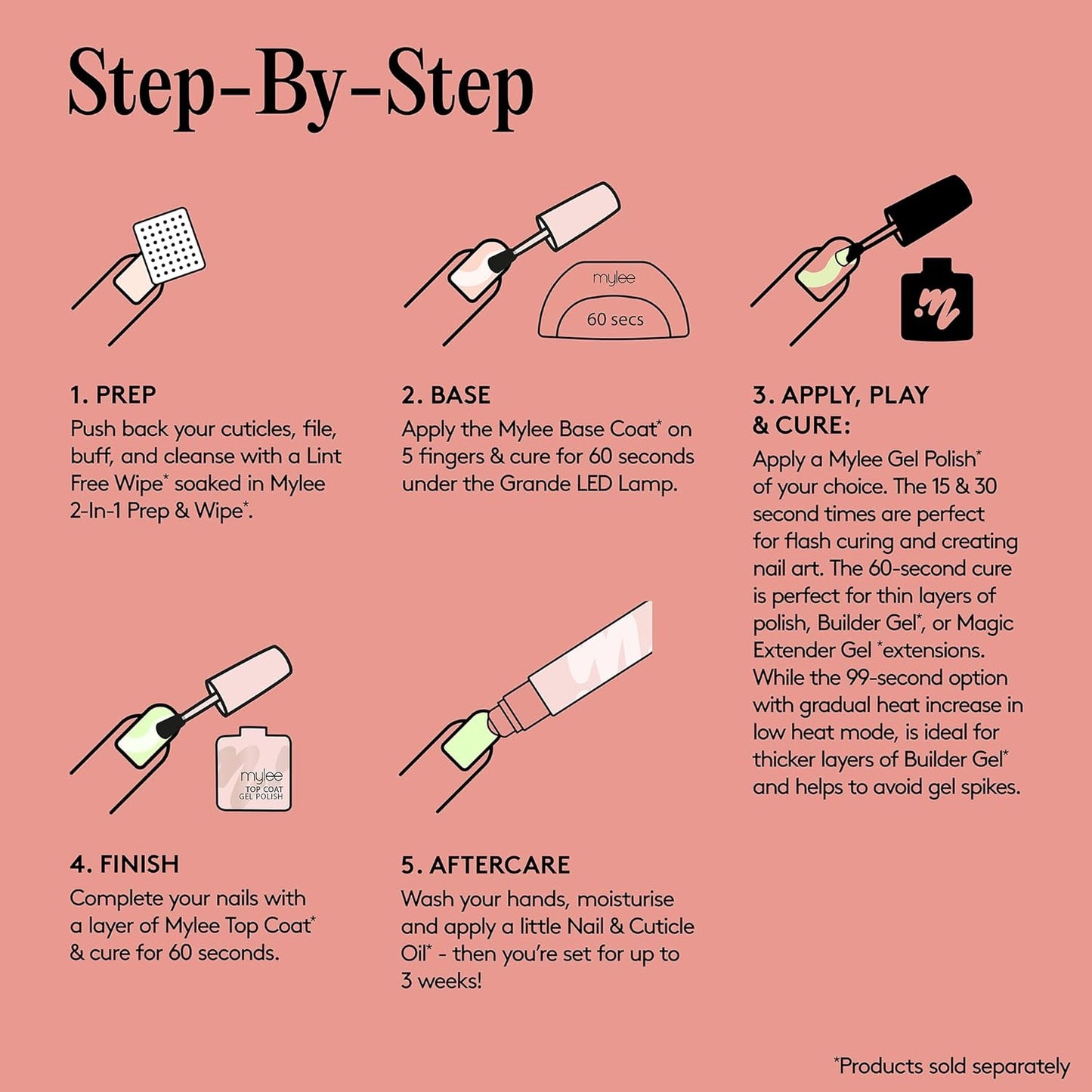 Step-By-Step

mylee

60 secs

1. PREP
Push back your cuticles, file, buff, and cleanse with a Lint Free Wipe* soaked in Mylee 2-In-1 Prep & Wipe*.

2. BASE
Apply the Mylee Base Coat* on 5 fingers & cure for 60 seconds under the Grande LED Lamp.

3. APPLY, PLAY & CURE:
Apply a Mylee Gel Polish* of your choice. The 15 & 30 second times are perfect for flash curing and creating nail art. The 60-second cure is perfect for thin layers of polish, Builder Gel*, or Magic Extender Gel *extensions. While the 99-second option with gradual heat increase in low heat mode, is ideal for thicker layers of Builder Gel* and helps to avoid gel spikes.

mylee
TOP COAT
GEL POLISH

4. FINISH
Complete your nails with a layer of Mylee Top Coat* & cure for 60 seconds.

5. AFTERCARE
Wash your hands, moisturise and apply a little Nail & Cuticle Oil* - then you're set for up to 3 weeks!

*Products sold separately