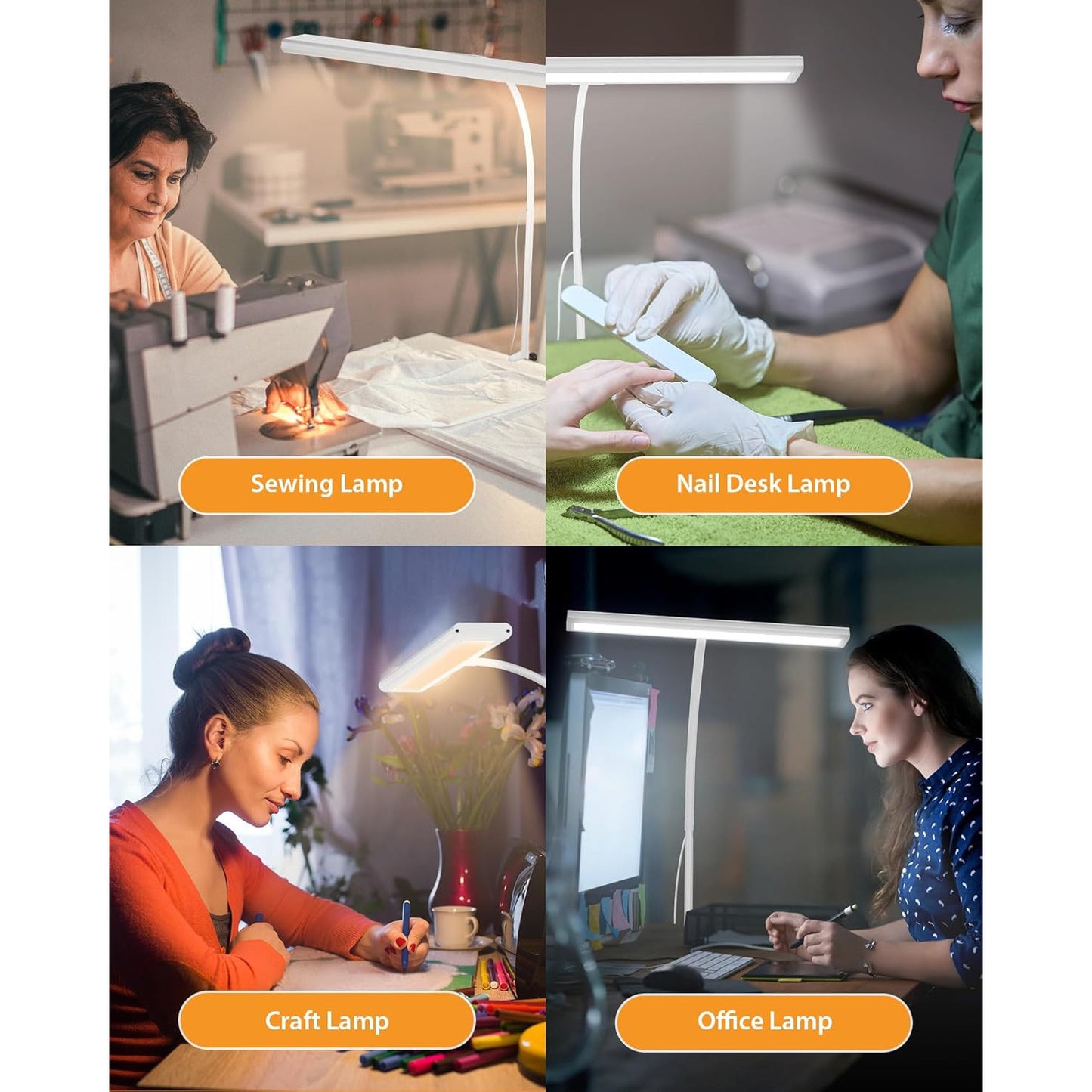 Sewing Lamp

Nail Desk Lamp

Craft Lamp

Office Lamp