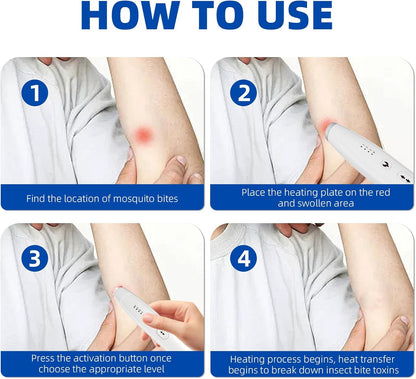 HOW TO USE

1

Find the location of mosquito bites

2

Place the heating plate on the red and swollen area

3

Press the activation button once choose the appropriate level

4

Heating process begins, heat transfer begins to break down insect bite toxins